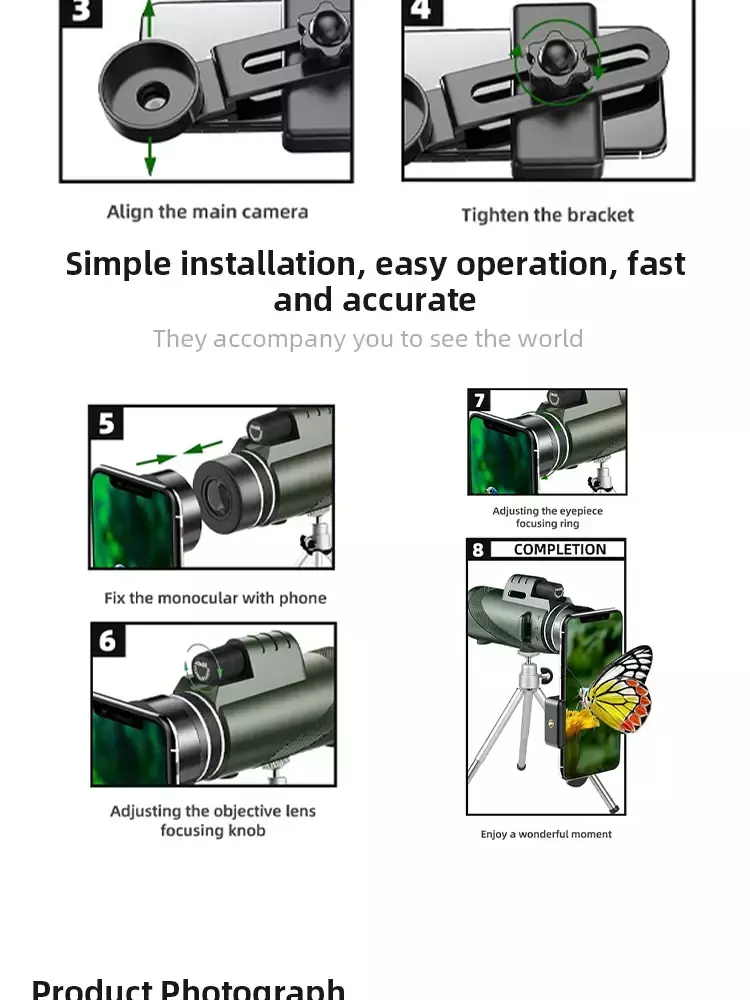 3

Align the main camera

4

Tighten the bracket

Simple installation, easy operation, fast and accurate

They accompany you to see the world

5

Fix the monocular with phone

6

Adjusting the objective lens focusing knob

7

Adjusting the eyepiece focusing ring

8 COMPLETION

Enjoy a wonderful moment

Product Photograph