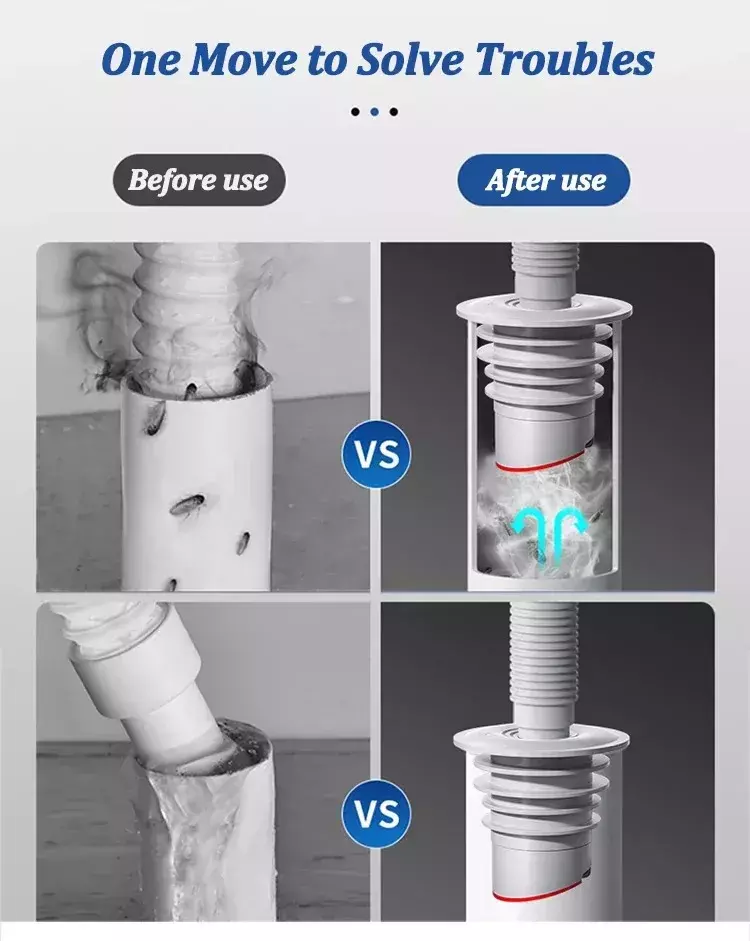 One Move to Solve Troubles

Before use

After use

VS

VS