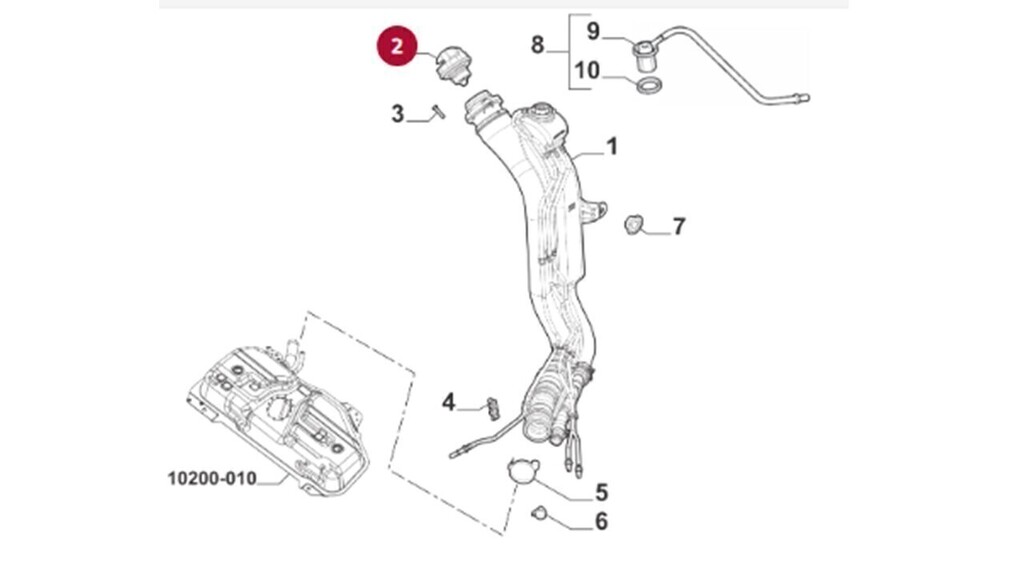 2
8
9
10
3
1
7
4
10200-010
5
6