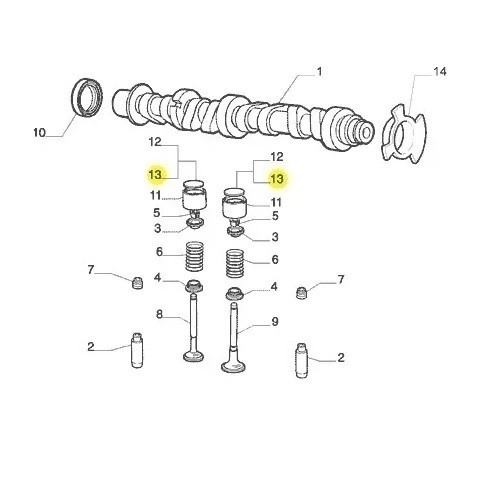 1
14
10
12
13
12
13
11
11
5
5
3
3
6
6
7
4
4
7
8
9
2
2