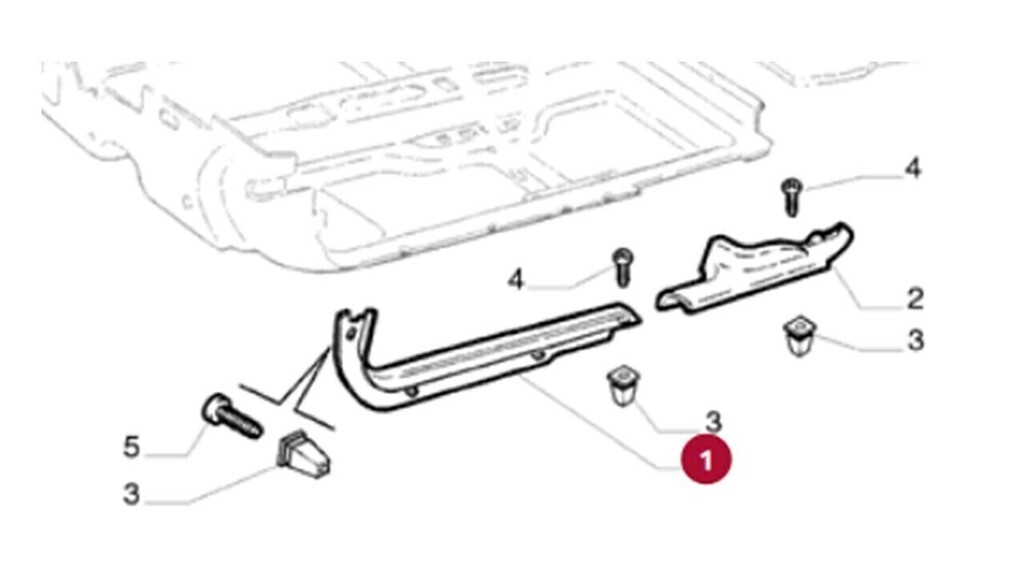 4
4
2
3
3
5
1
3