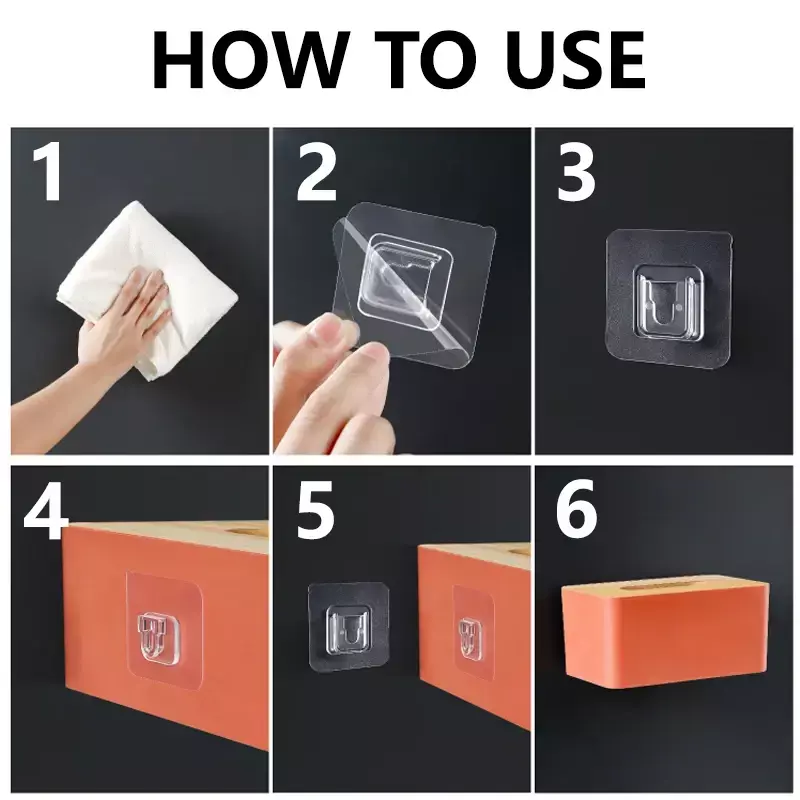 HOW TO USE

1

2

3

4

5

6