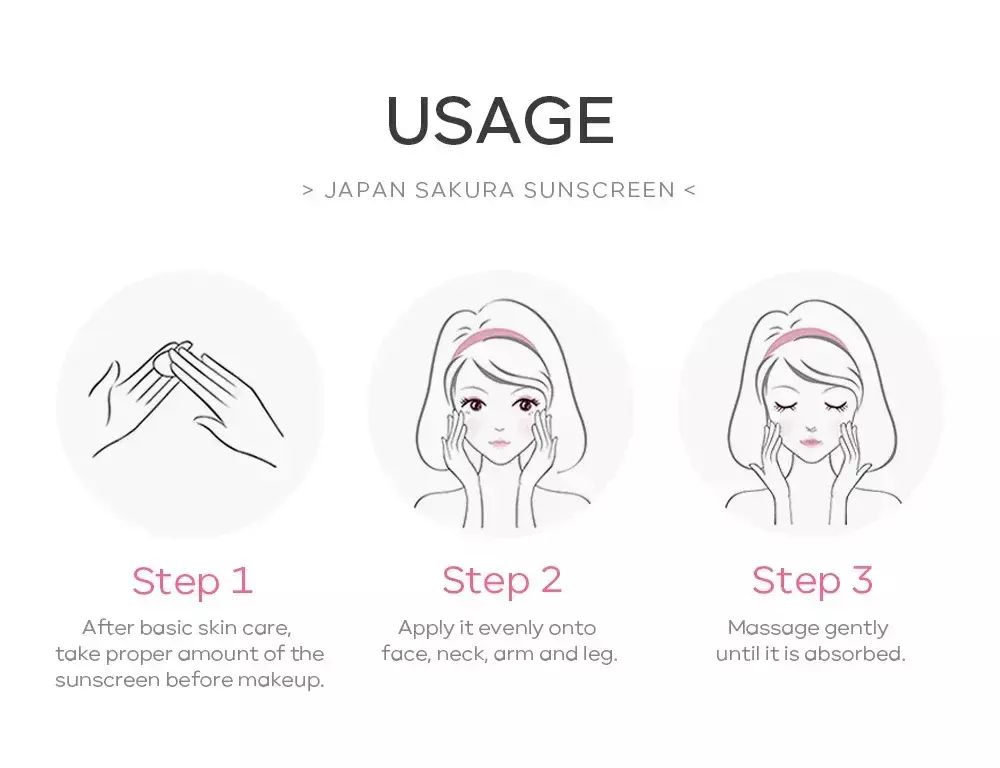 USAGE

> JAPAN SAKURA SUNSCREEN <

Step 1

After basic skin care, take proper amount of the sunscreen before makeup.

Step 2

Apply it evenly onto face, neck, arm and leg.

Step 3

Massage gently until it is absorbed.