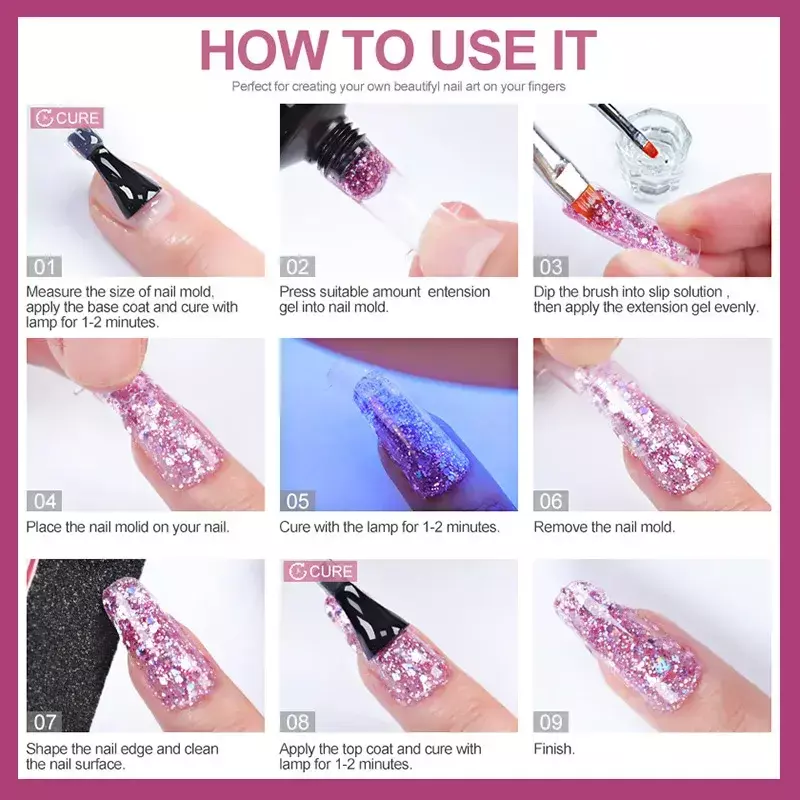 HOW TO USE IT

Perfect for creating your own beautifyl nail art on your fingers

CURE

01

Measure the size of nail mold, apply the base coat and cure with lamp for 1-2 minutes.

02

Press suitable amount  entension gel into nail mold.

03

Dip the brush into slip solution , then apply the extension gel evenly.

04

Place the nail molid on your nail.

05

Cure with the lamp for 1-2 minutes.

06

Remove the nail mold.

07

Shape the nail edge and clean the nail surface.

CURE

08

Apply the top coat and cure with lamp for 1-2 minutes.

09

Finish.