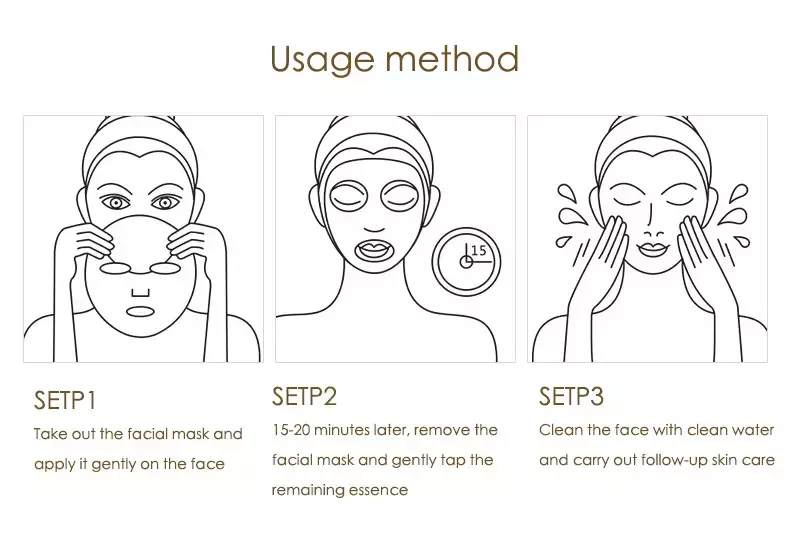 Usage method

15

SETP1
Take out the facial mask and apply it gently on the face

SETP2
15-20 minutes later, remove the facial mask and gently tap the remaining essence

SETP3
Clean the face with clean water and carry out follow-up skin care