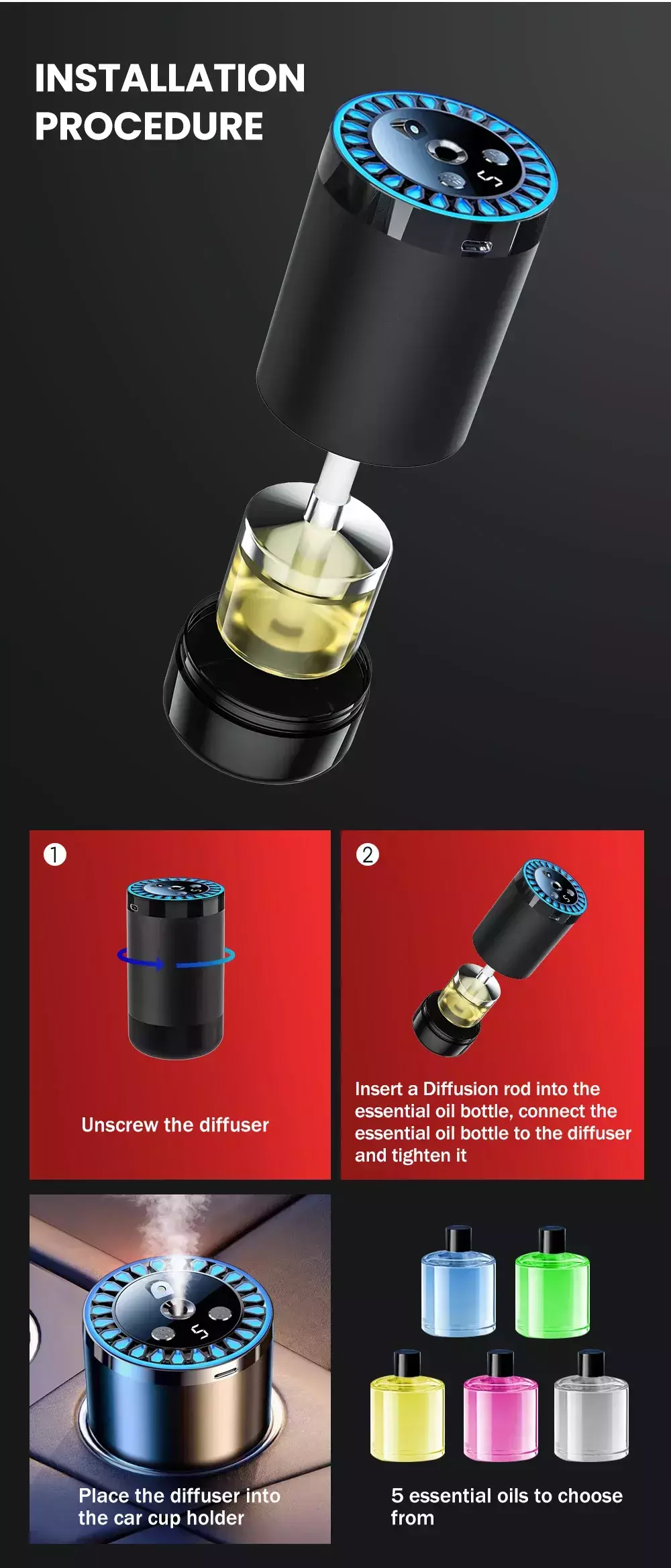 INSTALLATION PROCEDURE

1

Unscrew the diffuser

2

Insert a Diffusion rod into the essential oil bottle, connect the essential oil bottle to the diffuser and tighten it

Place the diffuser into the car cup holder

5 essential oils to choose from