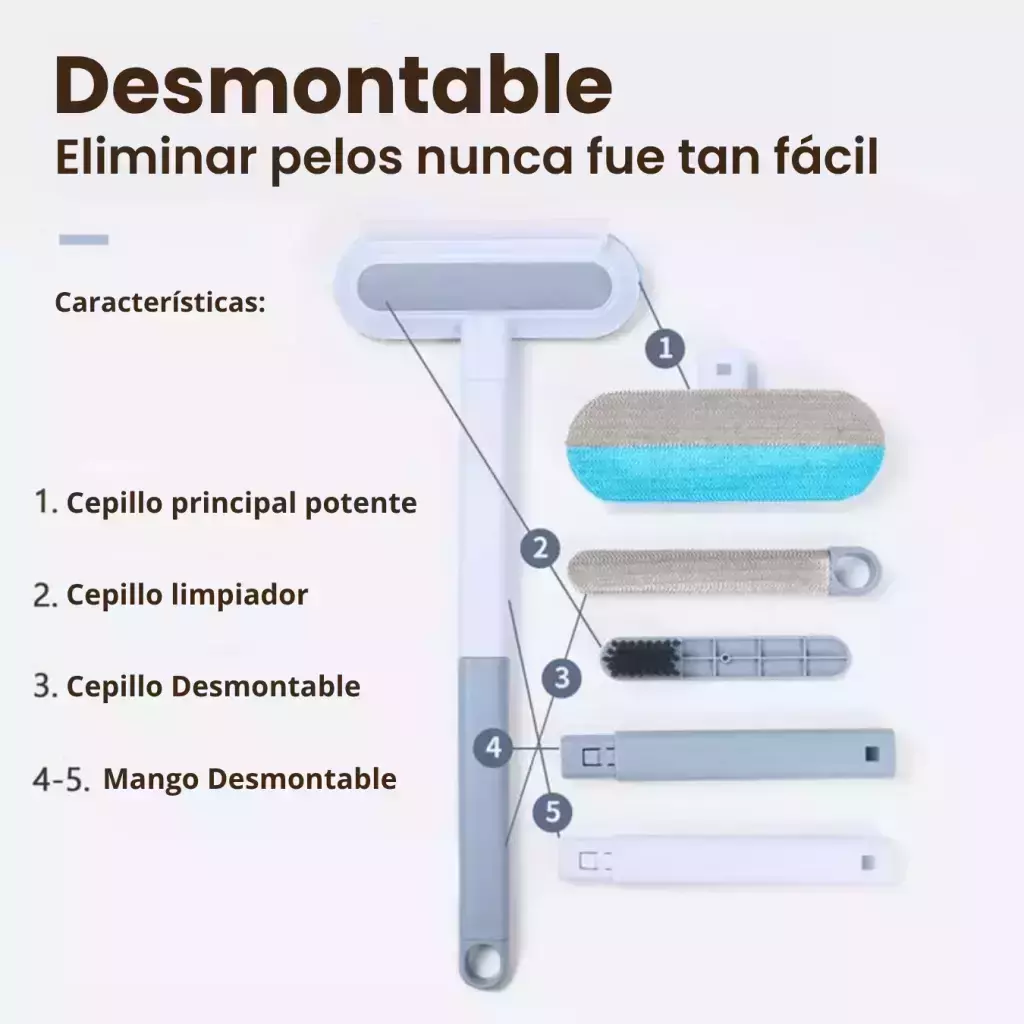 Desmontable
Eliminar pelos nunca fue tan fácil

Características:

1. Cepillo principal potente

2. Cepillo limpiador

3. Cepillo Desmontable

4-5. Mango Desmontable

1
2
3
4
5