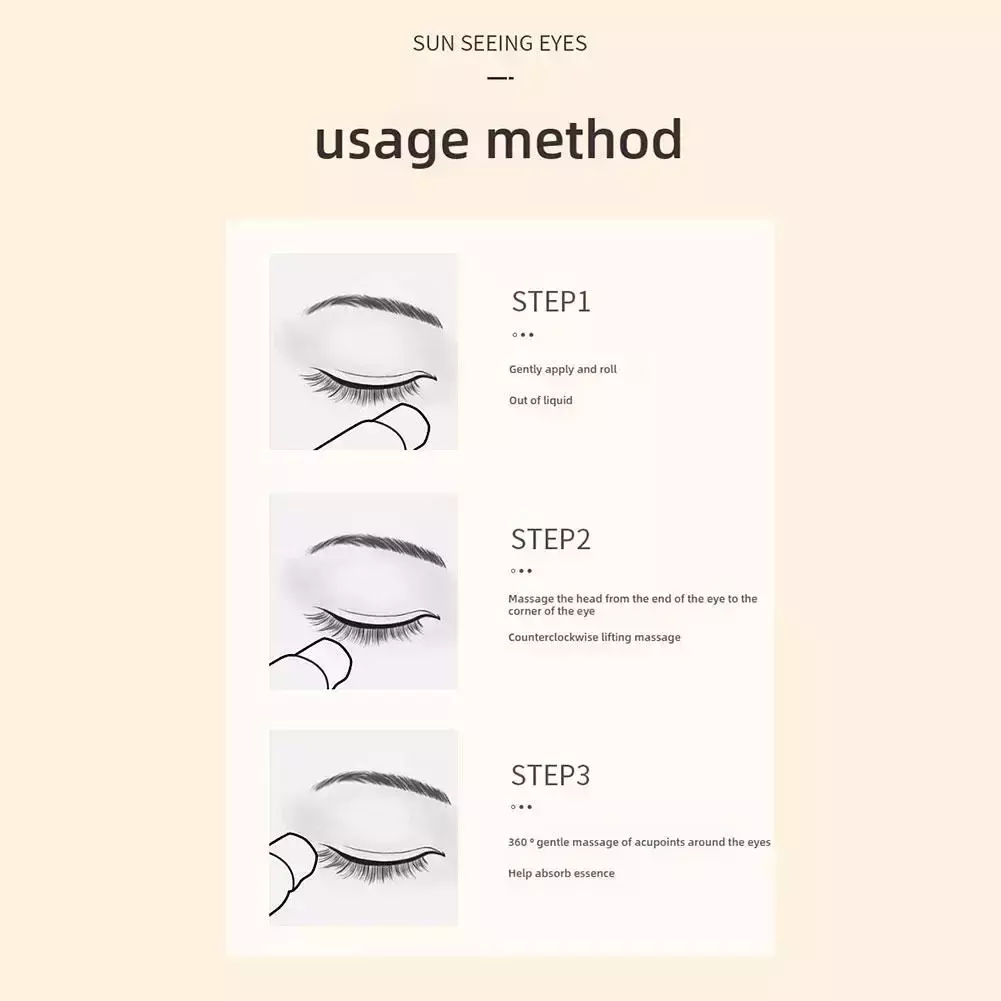 SUN SEEING EYES

usage method

STEP1

Gently apply and roll

Out of liquid

STEP2

Massage the head from the end of the eye to the corner of the eye

Counterclockwise lifting massage

STEP3

360 ° gentle massage of acupoints around the eyes

Help absorb essence