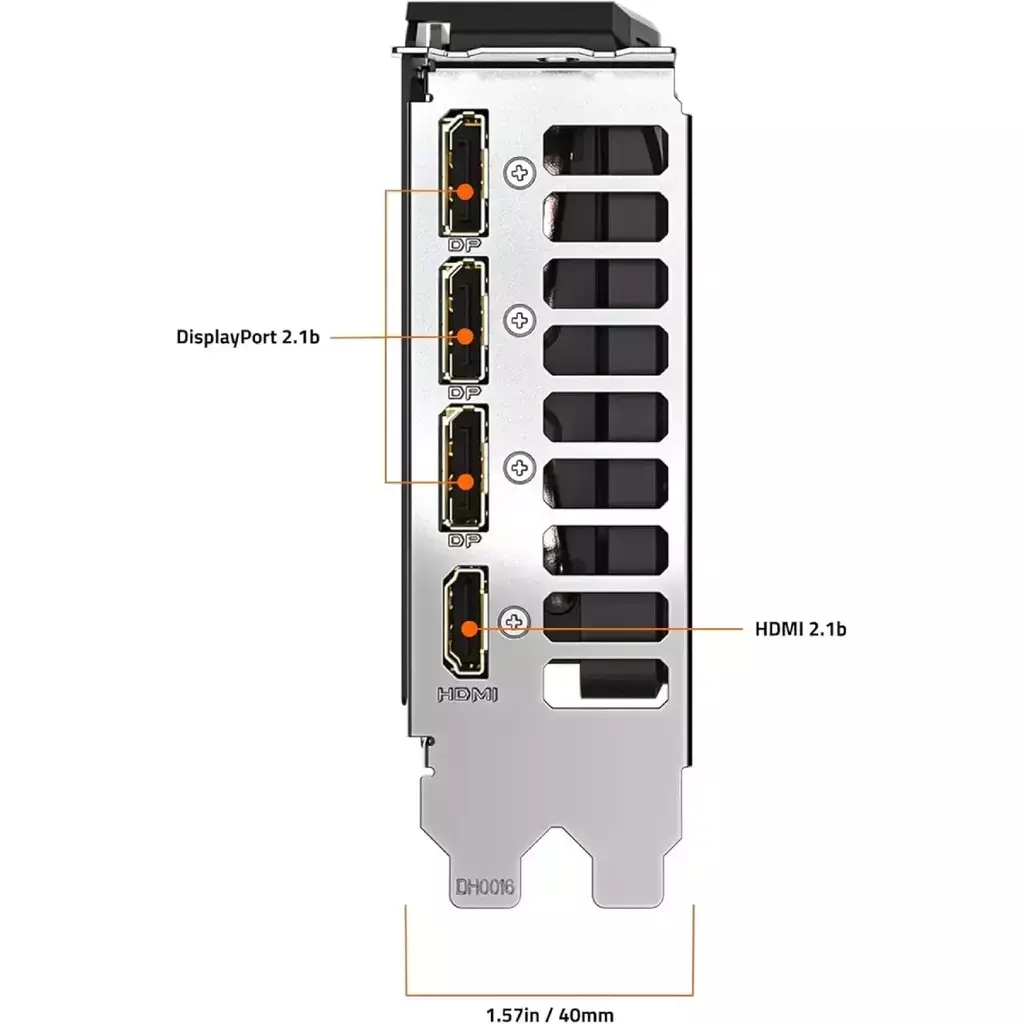 DP
DisplayPort 2.1b
DP
DP
HDMI 2.1b
HDMI
DH0016
1.57in / 40mm