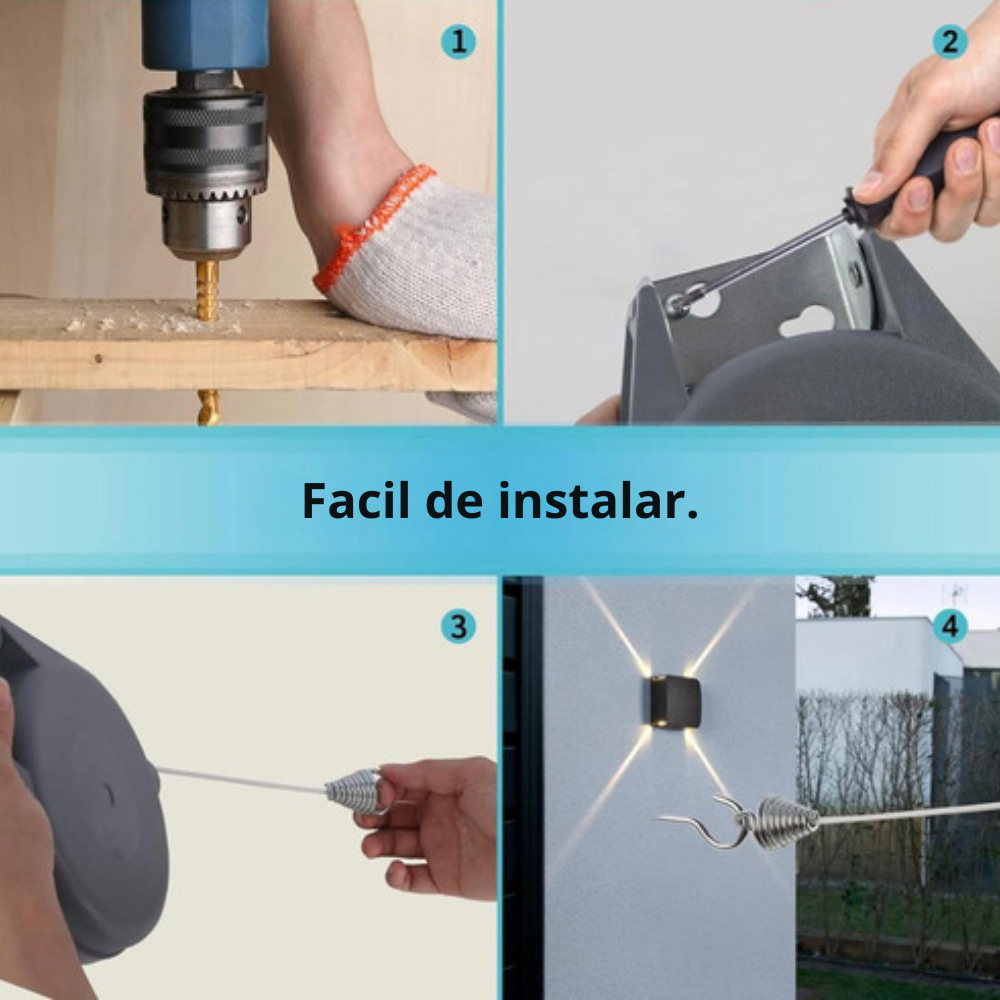 1

2

Facil de instalar.

3

4