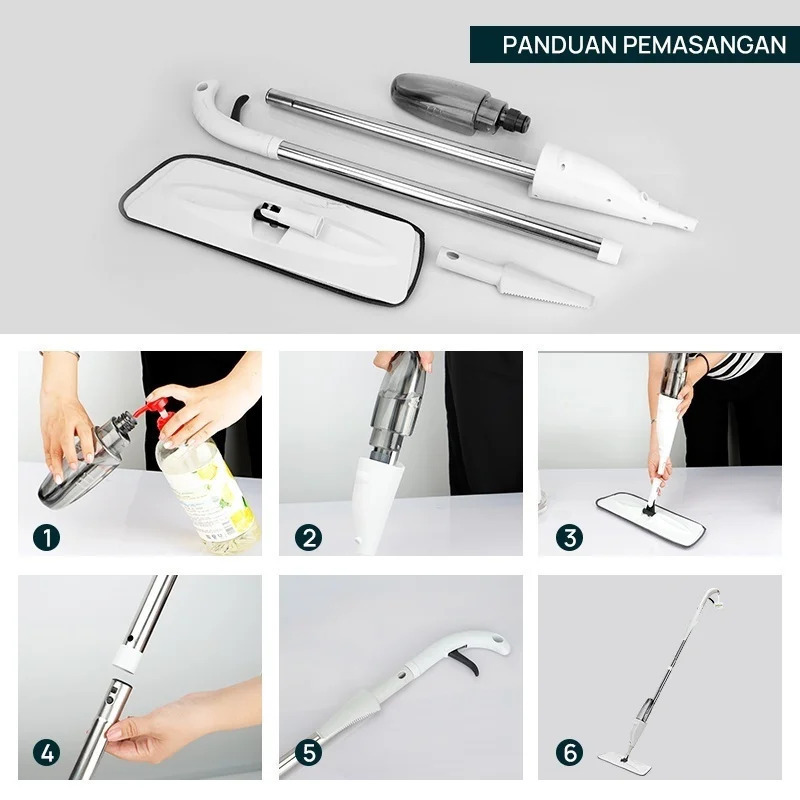 PANDUAN PEMASANGAN

1

2

3

4

5

6