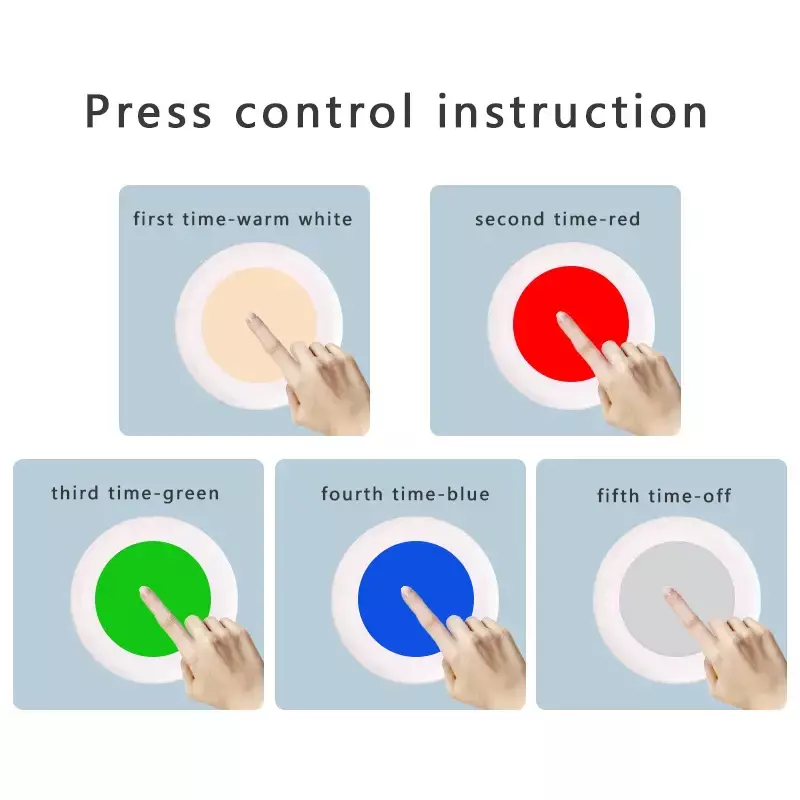 Press control instruction

first time-warm white

second time-red

third time-green

fourth time-blue

fifth time-off