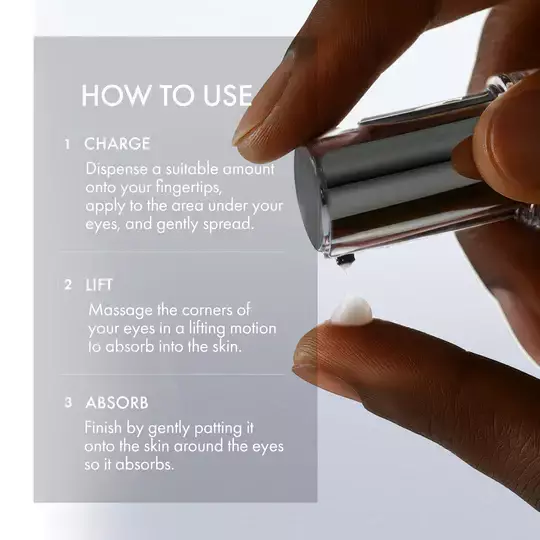 HOW TO USE

1 CHARGE

Dispense a suitable amount onto your fingertips, apply to the area under your eyes, and gently spread.

2 LIFT

Massage the corners of your eyes in a lifting motion to absorb into the skin.

3 ABSORB

Finish by gently patting it onto the skin around the eyes so it absorbs.