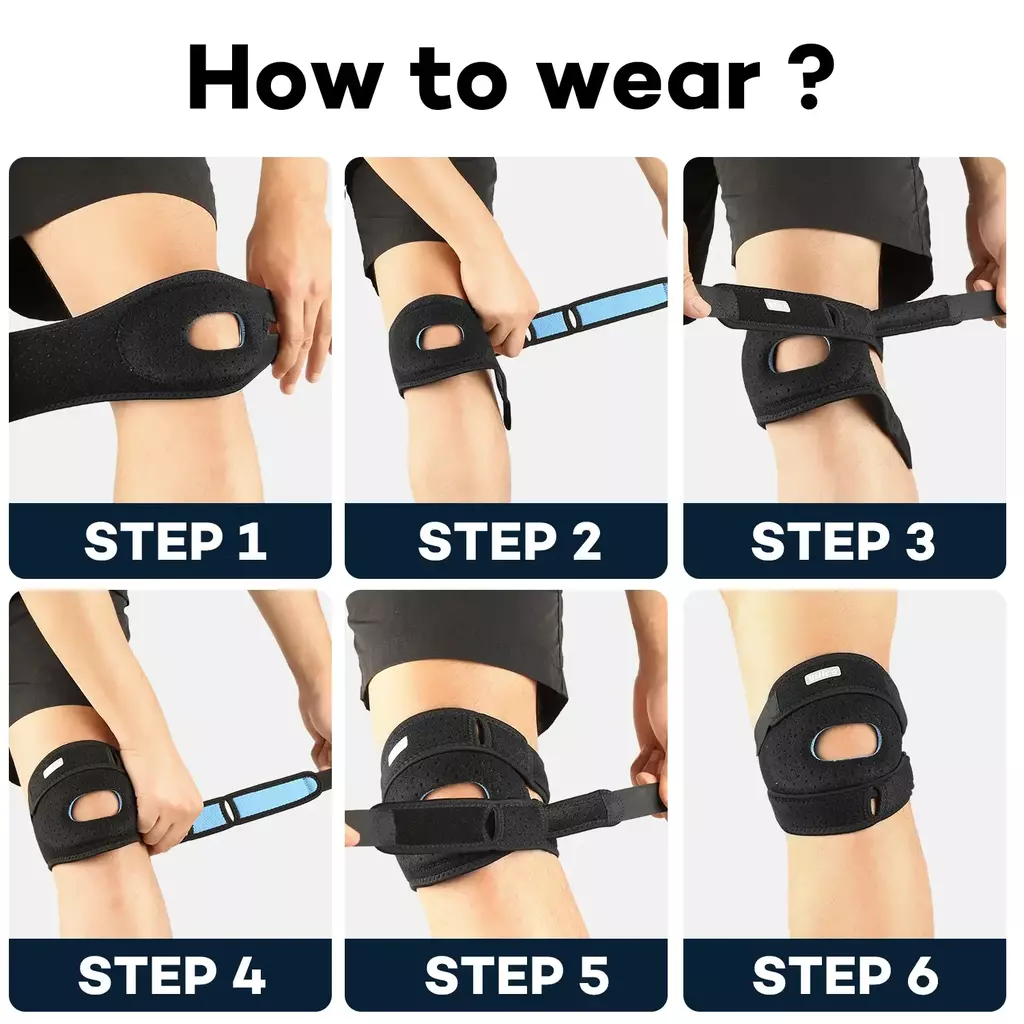 How to wear ?

STEP 1

STEP 2

STEP 3

STEP 4

STEP 5

STEP 6