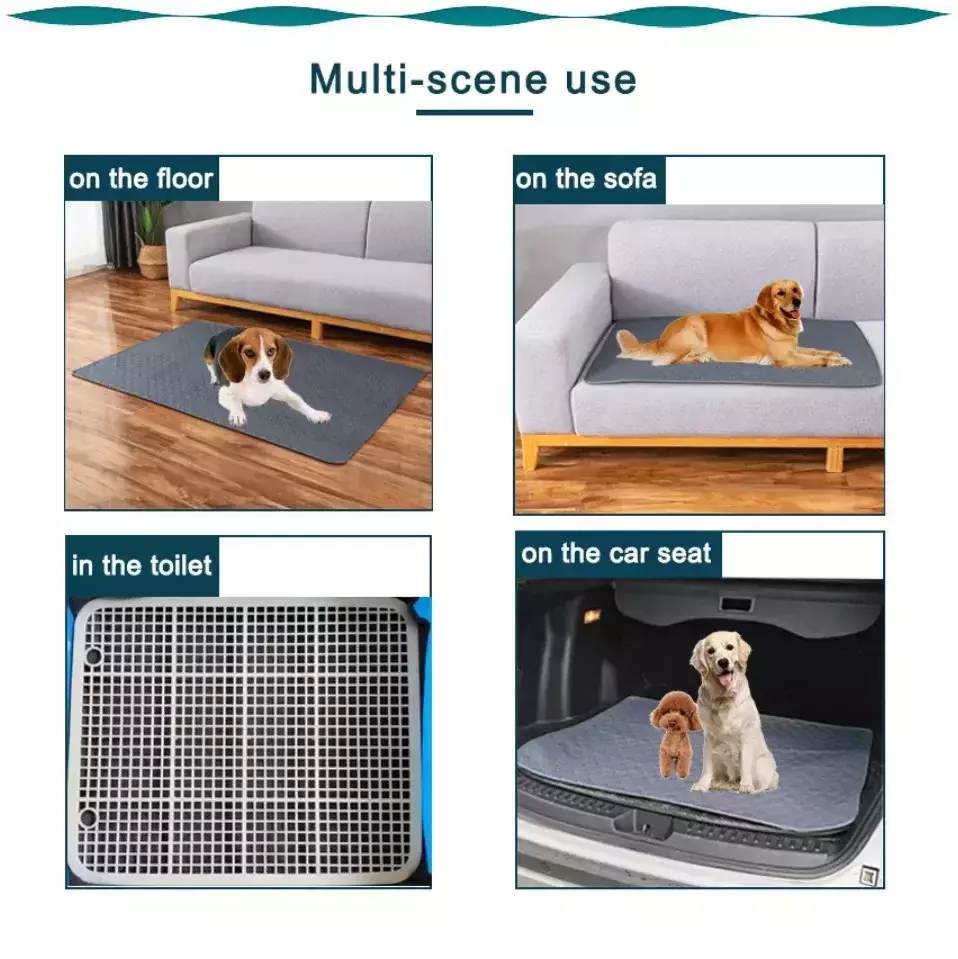 Multi-scene use

on the floor

on the sofa

in the toilet

on the car seat