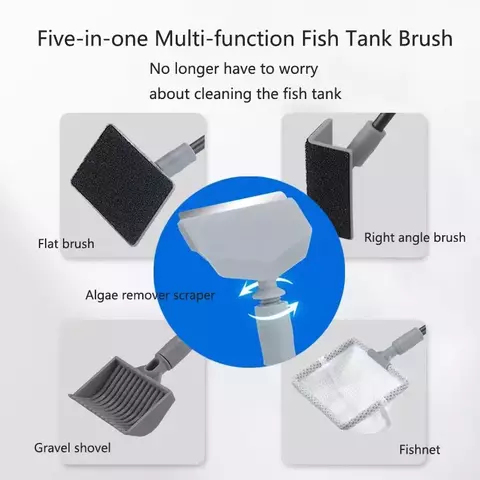 Five-in-one Multi-function Fish Tank Brush

No longer have to worry about cleaning the fish tank

Flat brush

Right angle brush

Algae remover scraper

Gravel shovel

Fishnet