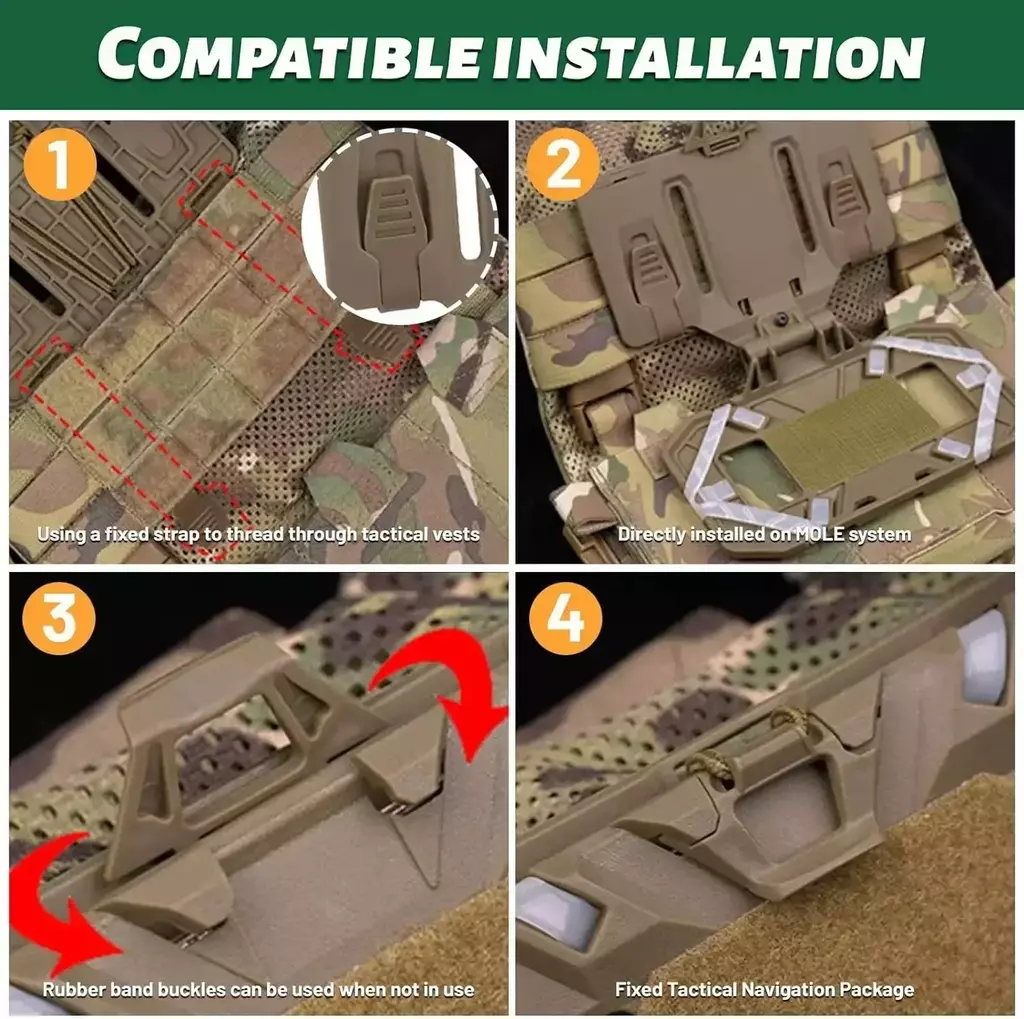 COMPATIBLE INSTALLATION

1
Using a fixed strap to thread through tactical vests

2
Directly installed on MOLE system

3
Rubber band buckles can be used when not in use

4
Fixed Tactical Navigation Package