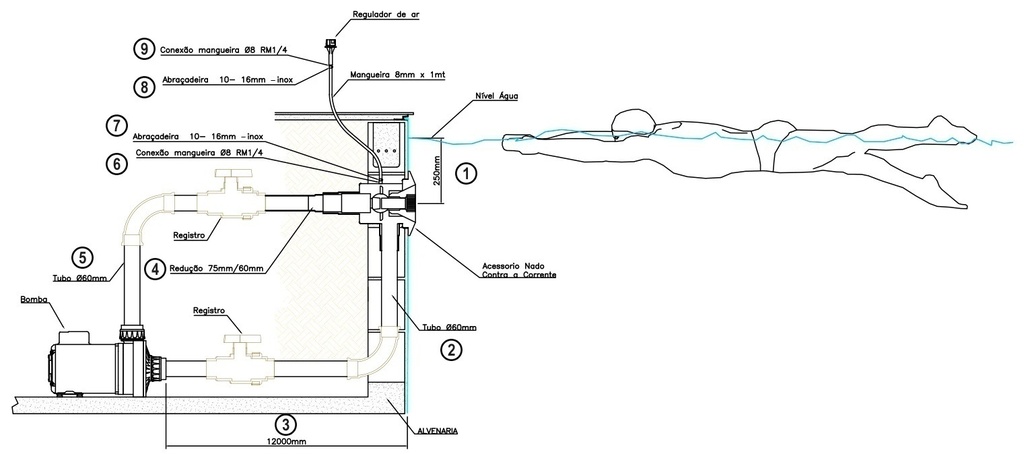 Regulador de ar

9 Conexão mangueira Ø8 RM1/4

8 Abraçadeira 10– 16mm –inox

Mangueira 8mm x 1mt

Nível Água

7 Abraçadeira 10– 16mm –inox

6 Conexão mangueira Ø8 RM1/4

250mm

1

Registro

5

Tubo Ø60mm

4 Redução 75mm/60mm

Acessorio Nado Contra a Corrente

Bomba

Registro

Tubo Ø60mm

2

3

12000mm

ALVENARIA