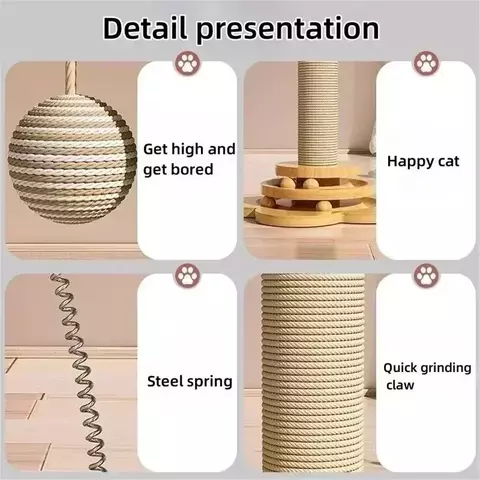 Detail presentation

Get high and get bored

Happy cat

Steel spring

Quick grinding claw