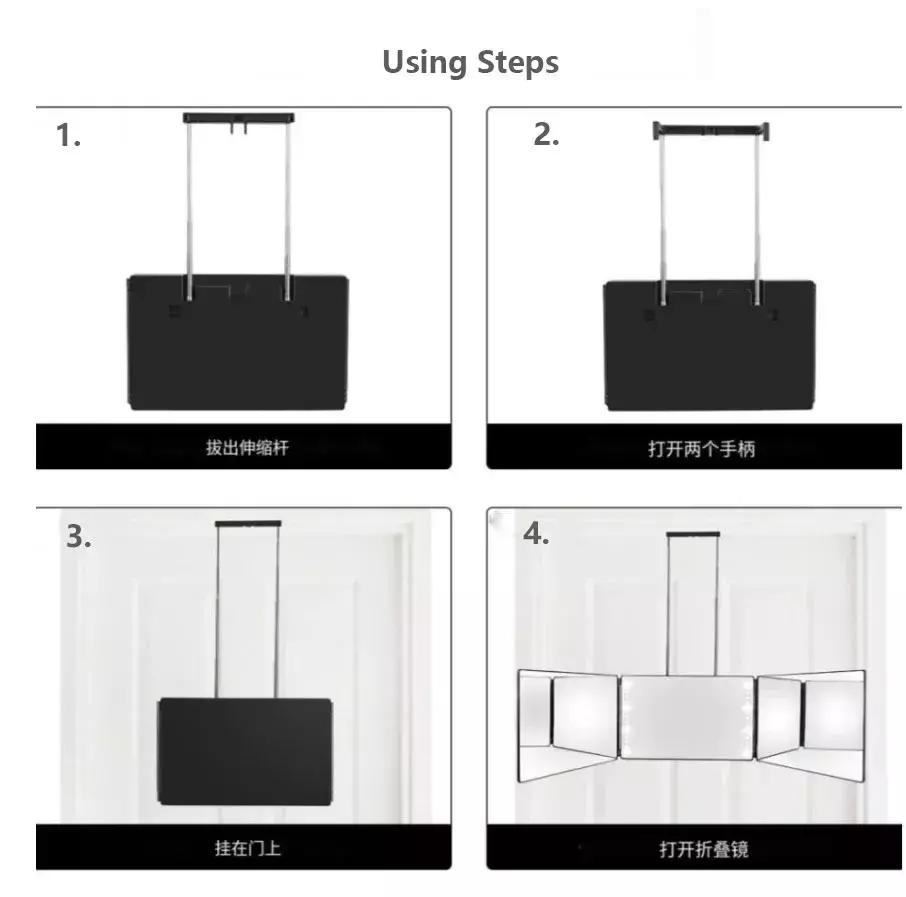 Using Steps

1.

拔出伸缩杆

2.

打开两个手柄

3.

挂在门上

4.

打开折叠镜