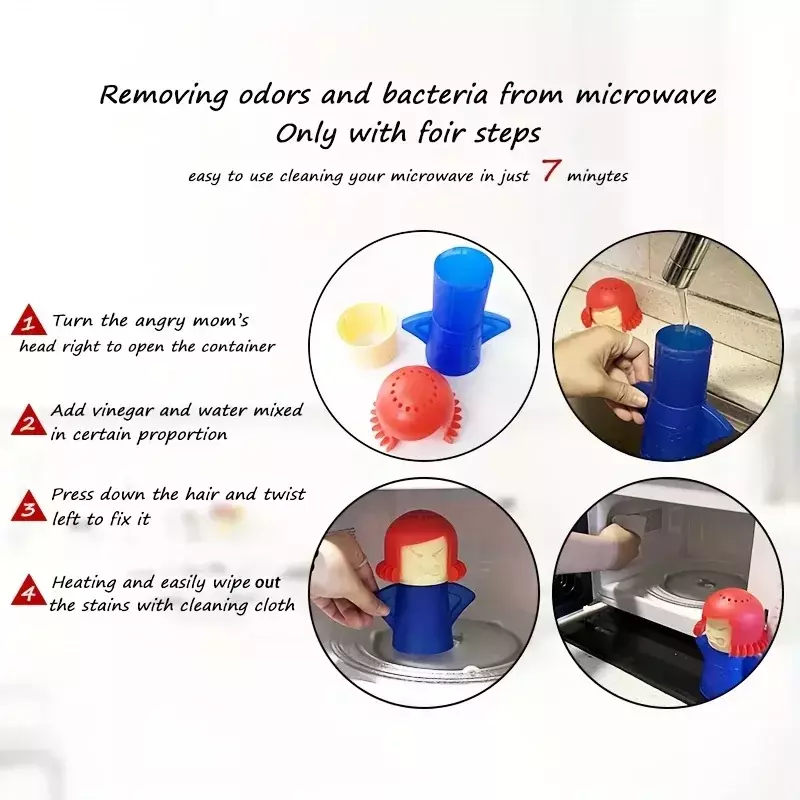 Removing odors and bacteria from microwave
Only with foir steps

easy to use cleaning your microwave in just 7 minytes

1 Turn the angry mom's head right to open the container

2 Add vinegar and water mixed in certain proportion

3 Press down the hair and twist left to fix it

4 Heating and easily wipe out the stains with cleaning cloth