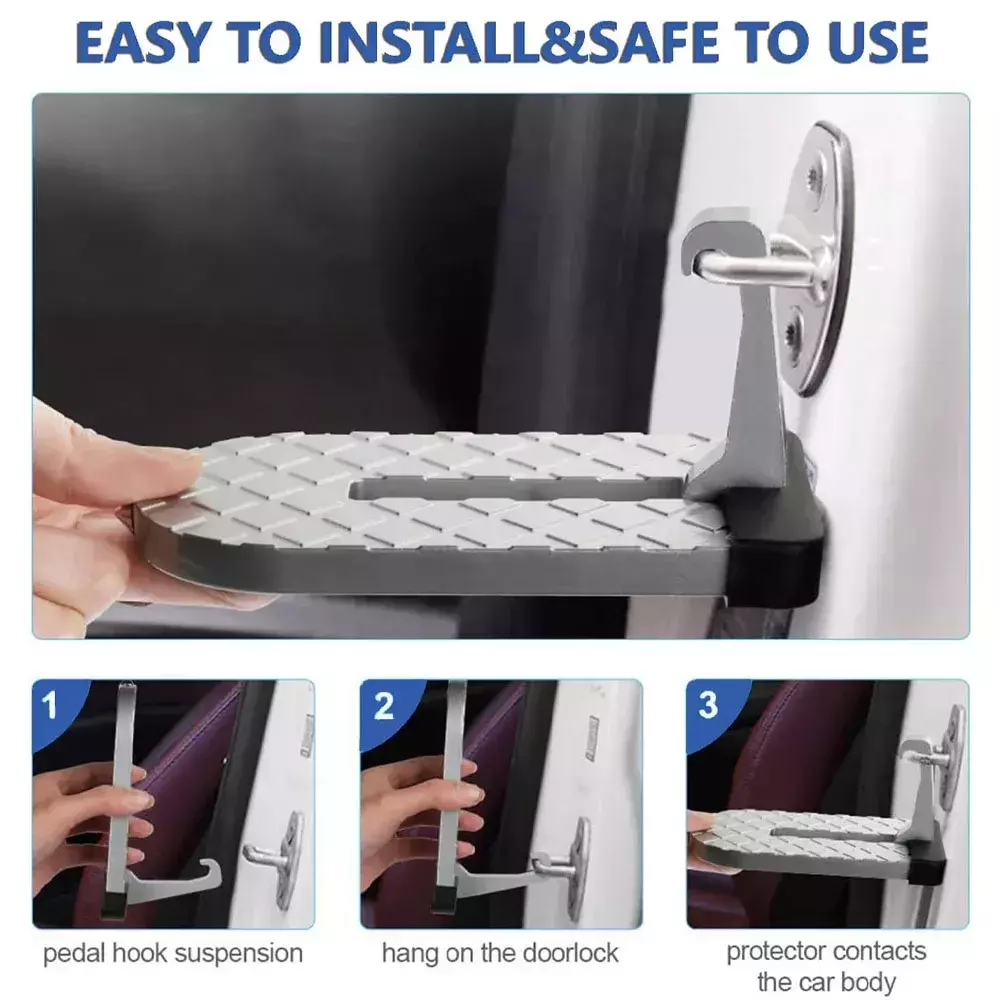 EASY TO INSTALL&SAFE TO USE

1
pedal hook suspension

2
hang on the doorlock

3
protector contacts the car body