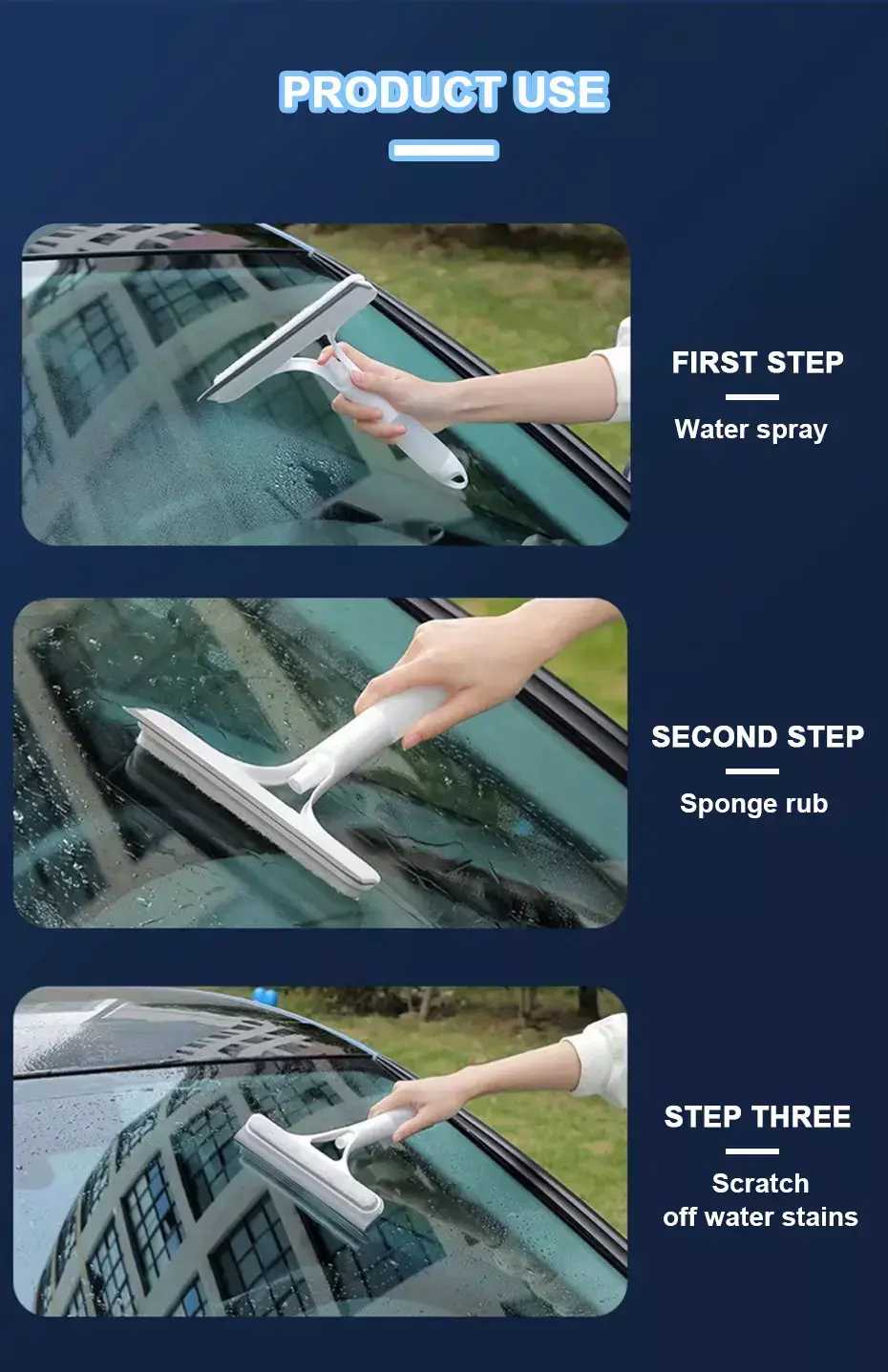 PRODUCT USE

FIRST STEP

Water spray

SECOND STEP

Sponge rub

STEP THREE

Scratch off water stains