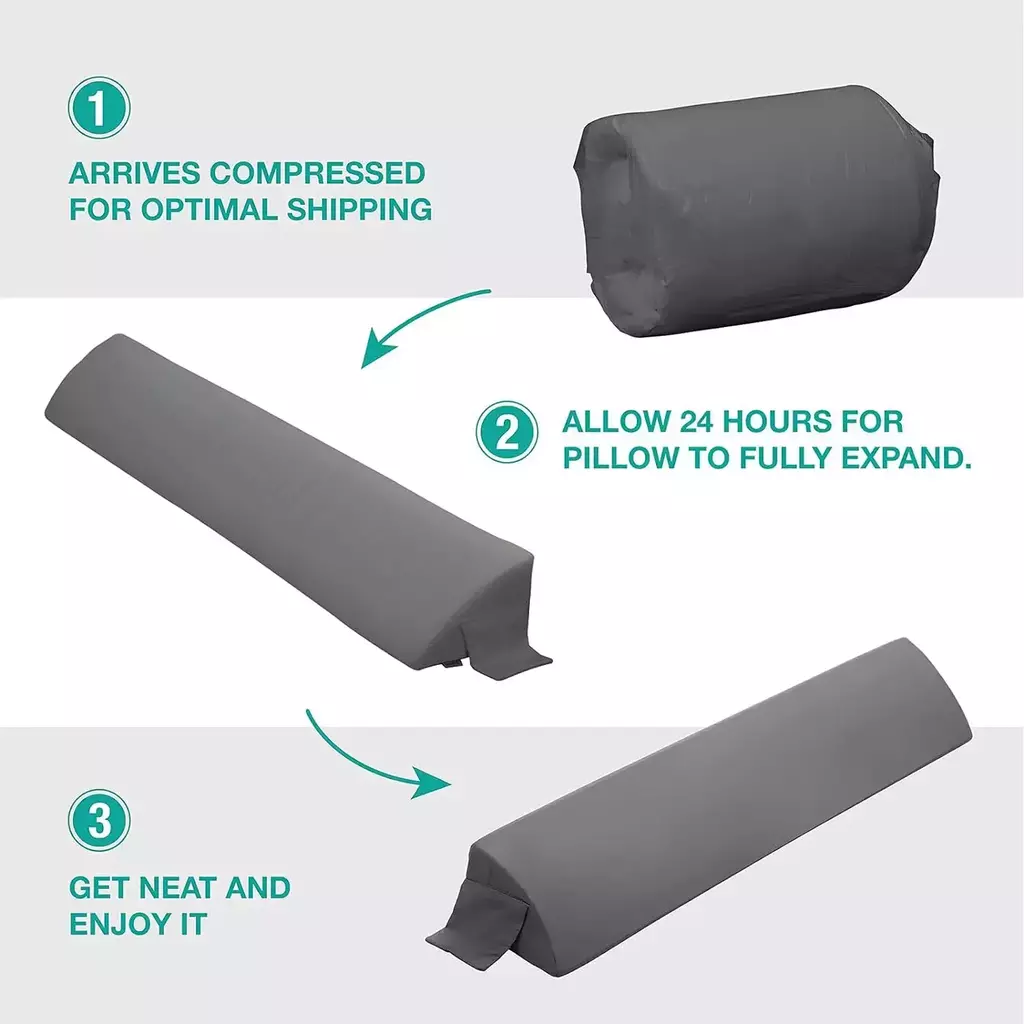 1

ARRIVES COMPRESSED FOR OPTIMAL SHIPPING

2

ALLOW 24 HOURS FOR PILLOW TO FULLY EXPAND.

3

GET NEAT AND ENJOY IT