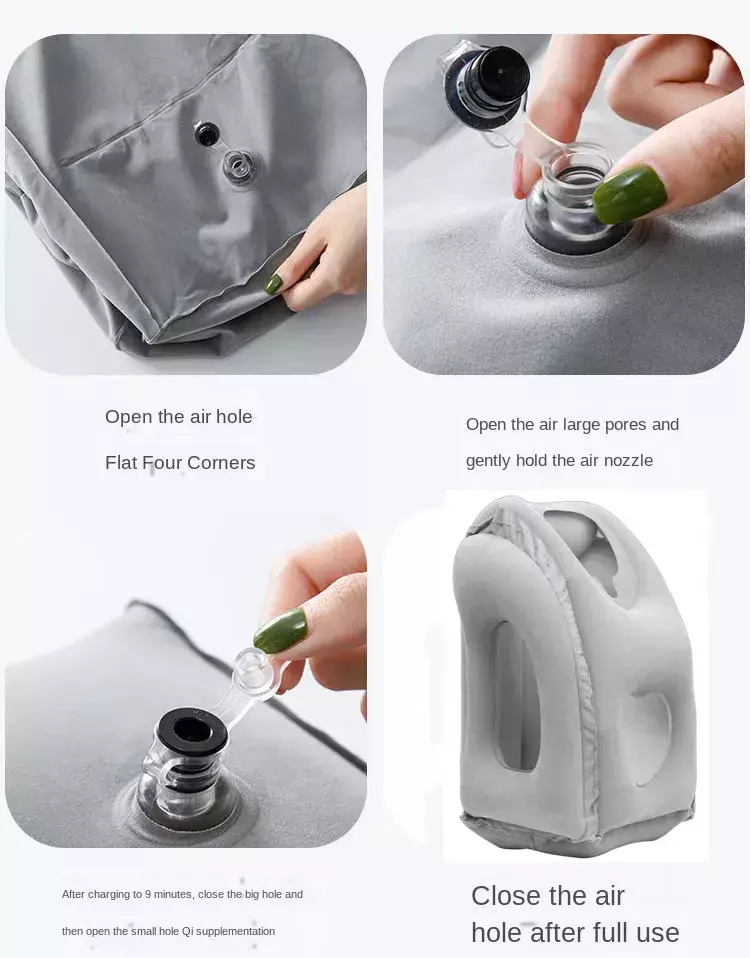 Open the air hole

Flat Four Corners

Open the air large pores and gently hold the air nozzle

After charging to 9 minutes, close the big hole and then open the small hole Qi supplementation

Close the air hole after full use