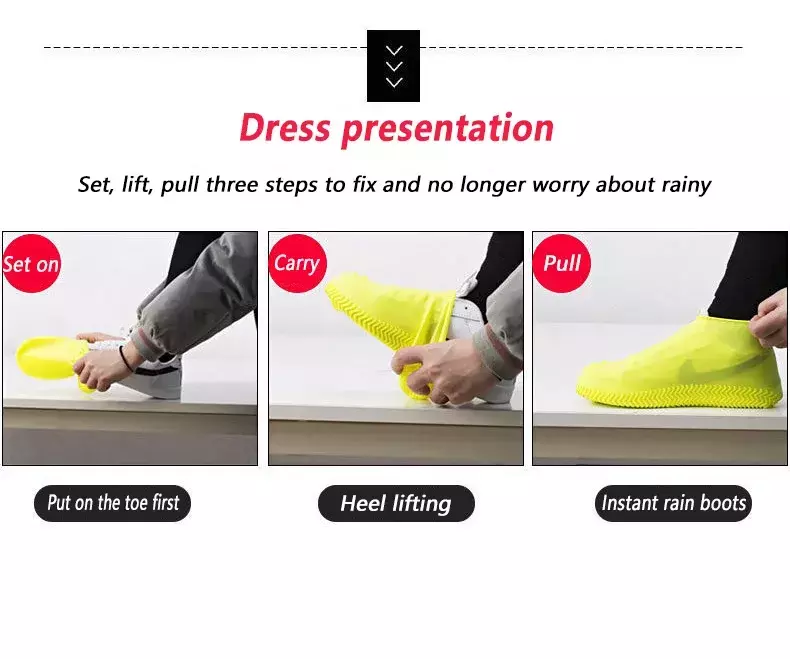 Dress presentation

Set, lift, pull three steps to fix and no longer worry about rainy

Set on

Carry

Pull

Put on the toe first

Heel lifting

Instant rain boots