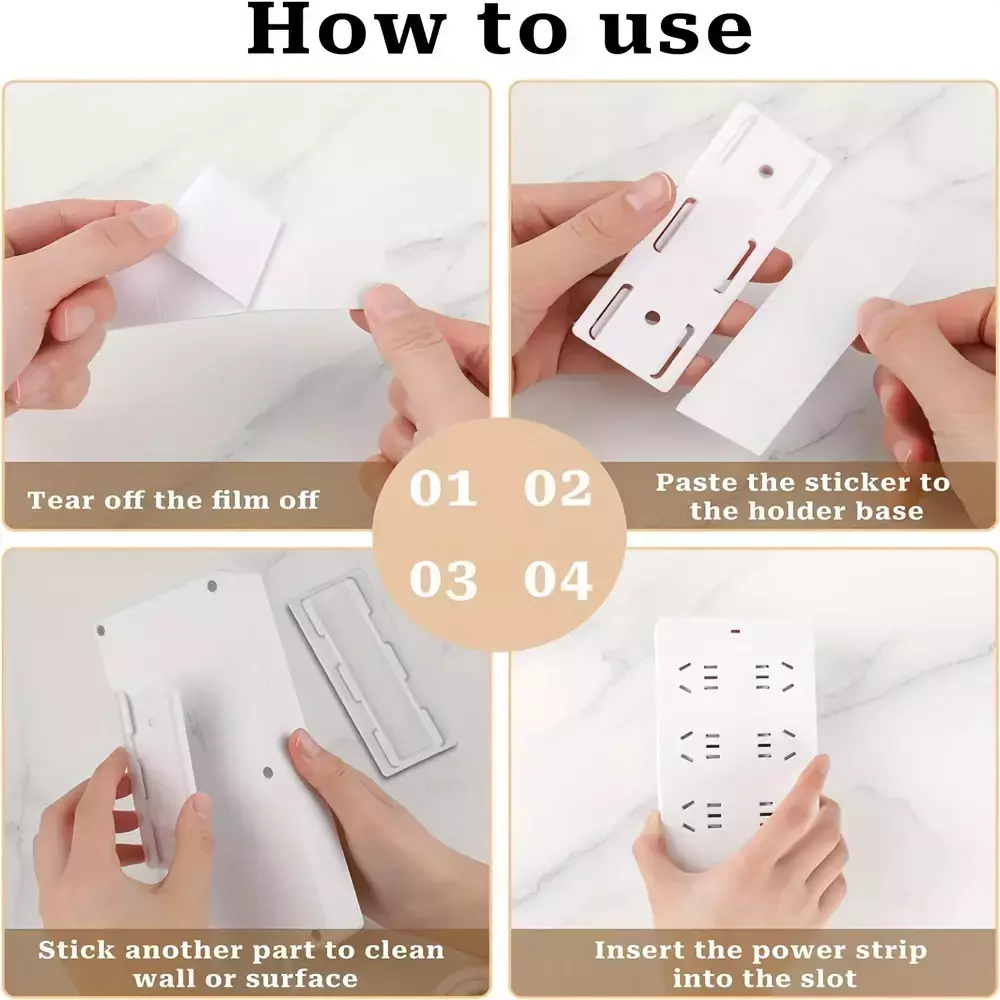 How to use

Tear off the film off

01 02

Paste the sticker to the holder base

03 04

Stick another part to clean wall or surface

Insert the power strip into the slot