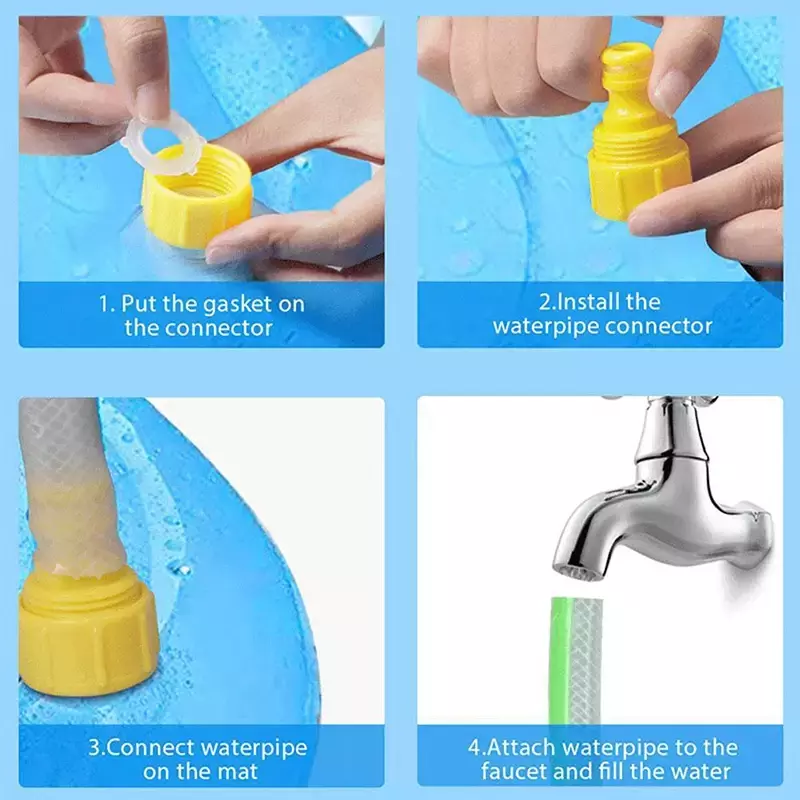 1. Put the gasket on the connector

2.Install the waterpipe connector

3.Connect waterpipe on the mat

4.Attach waterpipe to the faucet and fill the water