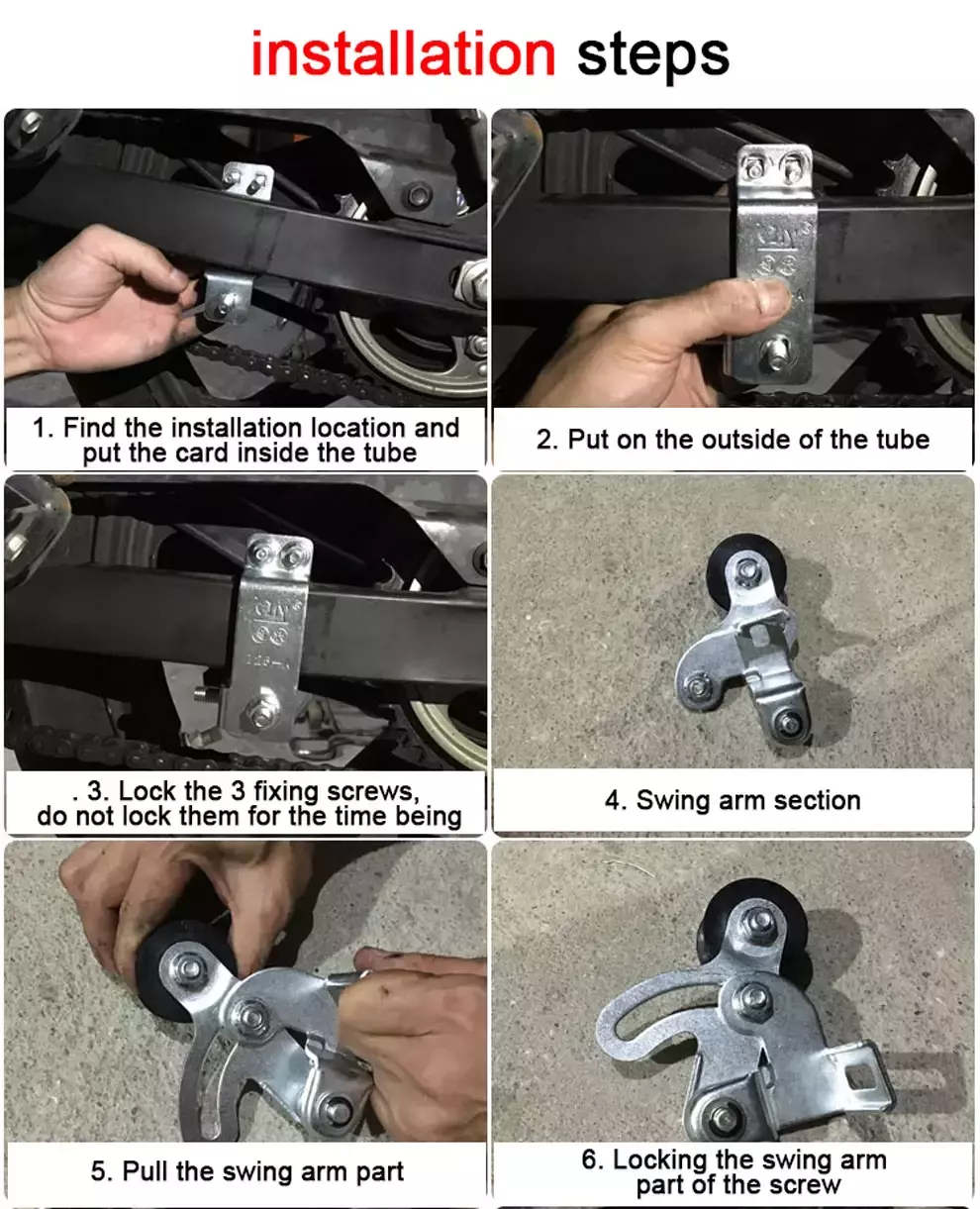 installation steps

1. Find the installation location and put the card inside the tube

2. Put on the outside of the tube

. 3. Lock the 3 fixing screws, do not lock them for the time being

4. Swing arm section

5. Pull the swing arm part

6. Locking the swing arm part of the screw