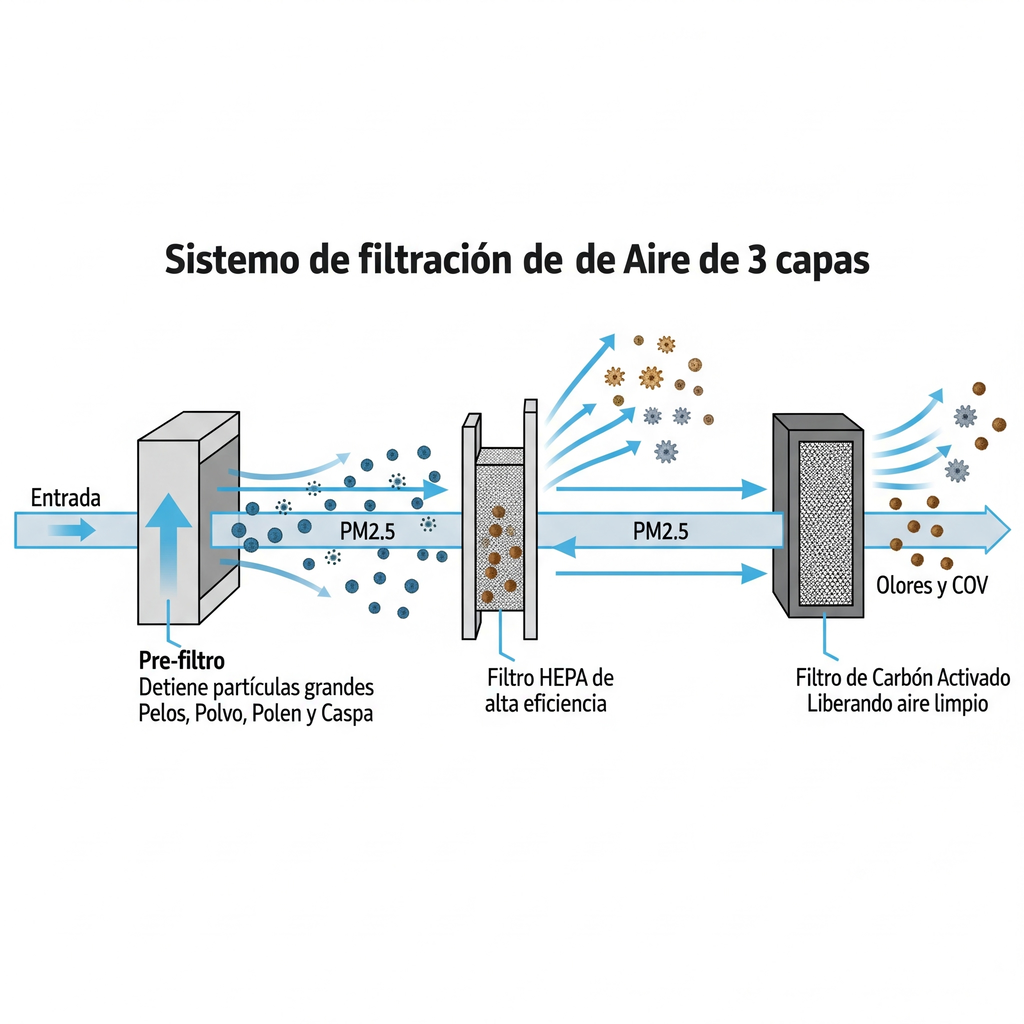 Sistemo de filtración de de Aire de 3 capas

Entrada

PM2.5

PM2.5

Olores y COV

Pre-filtro
Detiene partículas grandes
Pelos, Polvo, Polen y Caspa

Filtro HEPA de
alta eficiencia

Filtro de Carbón Activado
Liberando aire limpio