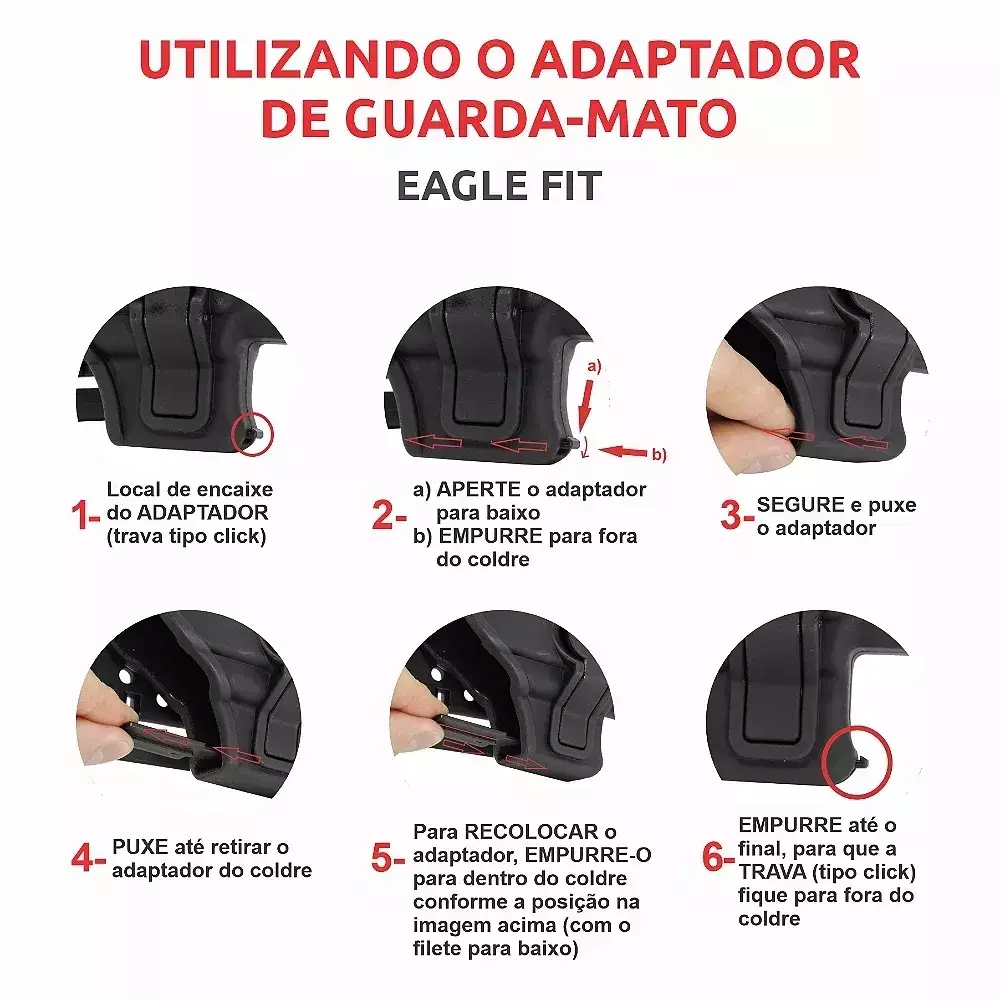 UTILIZANDO O ADAPTADOR DE GUARDA-MATO

EAGLE FIT

a)

b)

1- Local de encaixe do ADAPTADOR (trava tipo click)

2- a) APERTE o adaptador para baixo
b) EMPURRE para fora do coldre

3- SEGURE e puxe o adaptador

4- PUXE até retirar o adaptador do coldre

5- Para RECOLOCAR o adaptador, EMPURRE-O para dentro do coldre conforme a posição na imagem acima (com o filete para baixo)

6- EMPURRE até o final, para que a TRAVA (tipo click) fique para fora do coldre