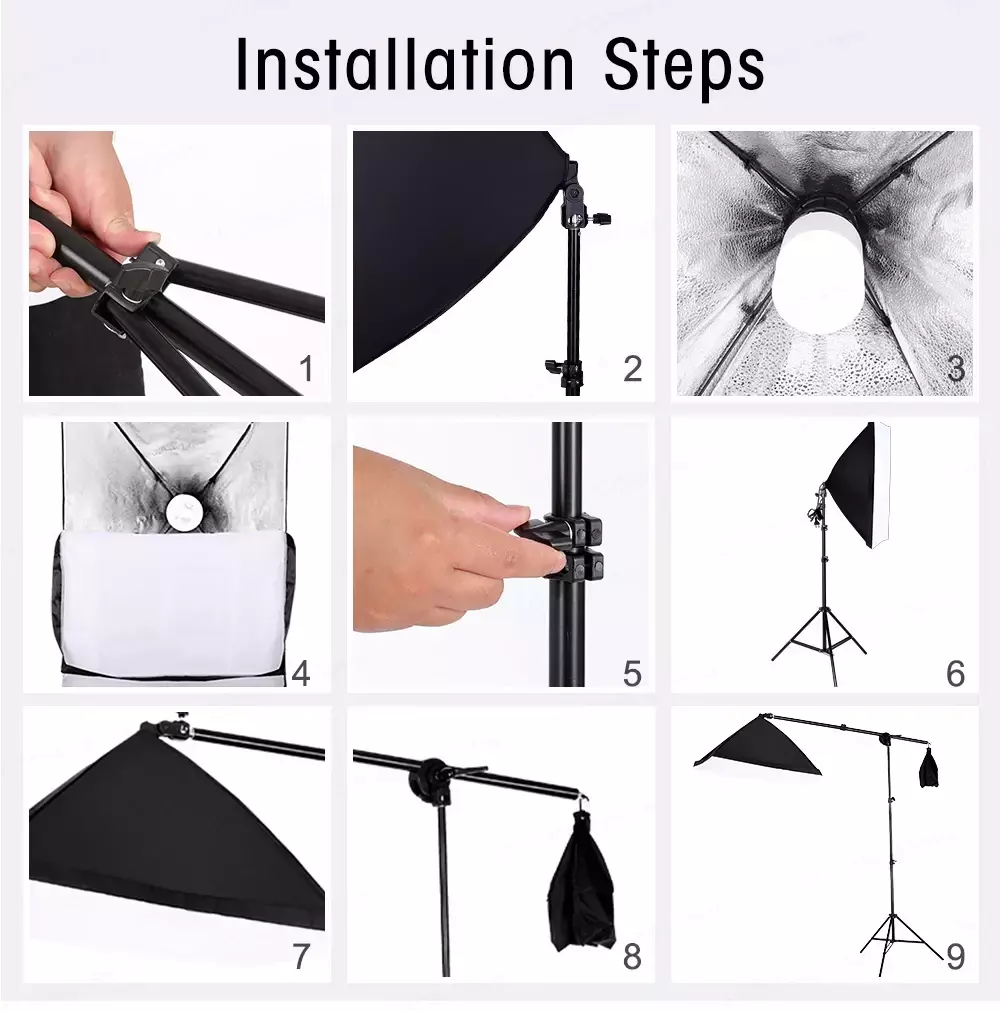 Installation Steps

1

2

3

4

5

6

7

8

9