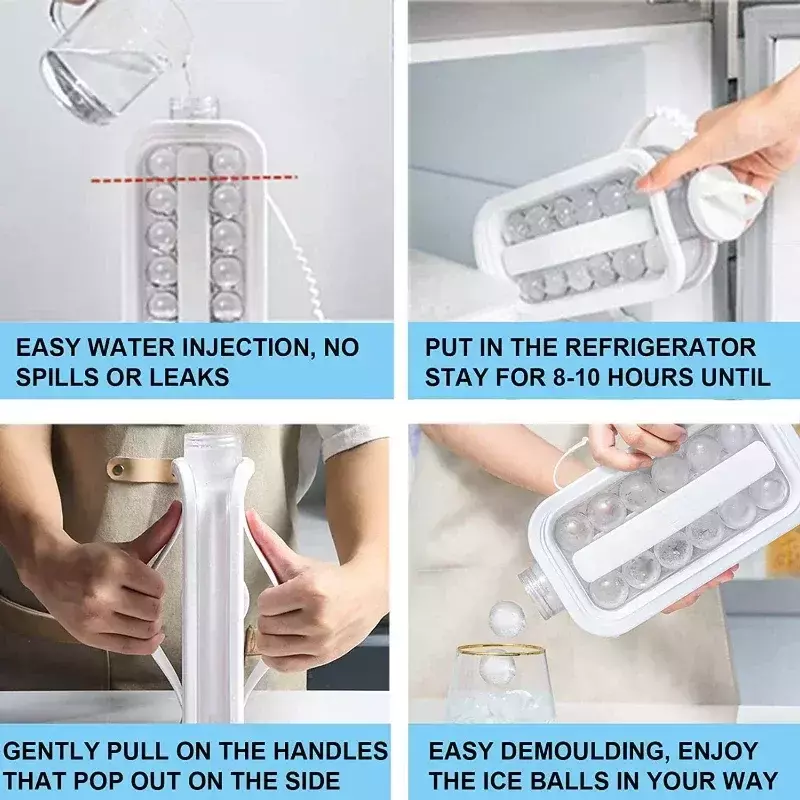 EASY WATER INJECTION, NO SPILLS OR LEAKS

PUT IN THE REFRIGERATOR STAY FOR 8-10 HOURS UNTIL

GENTLY PULL ON THE HANDLES THAT POP OUT ON THE SIDE

EASY DEMOULDING, ENJOY THE ICE BALLS IN YOUR WAY