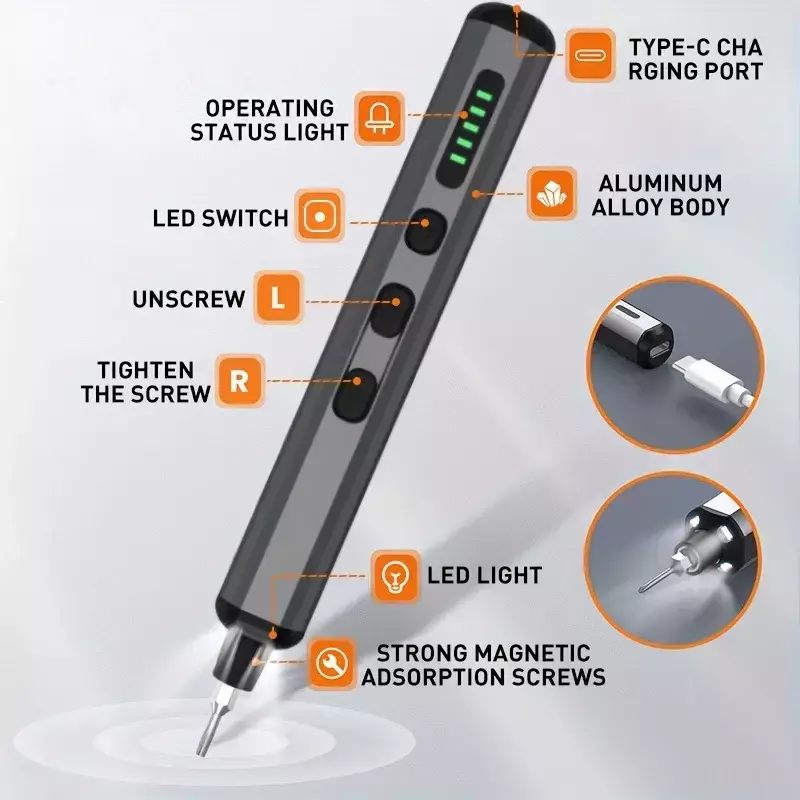 TYPE-C CHA RGING PORT

OPERATING STATUS LIGHT

ALUMINUM ALLOY BODY

LED SWITCH

UNSCREW L

TIGHTEN THE SCREW R

LED LIGHT

STRONG MAGNETIC ADSORPTION SCREWS