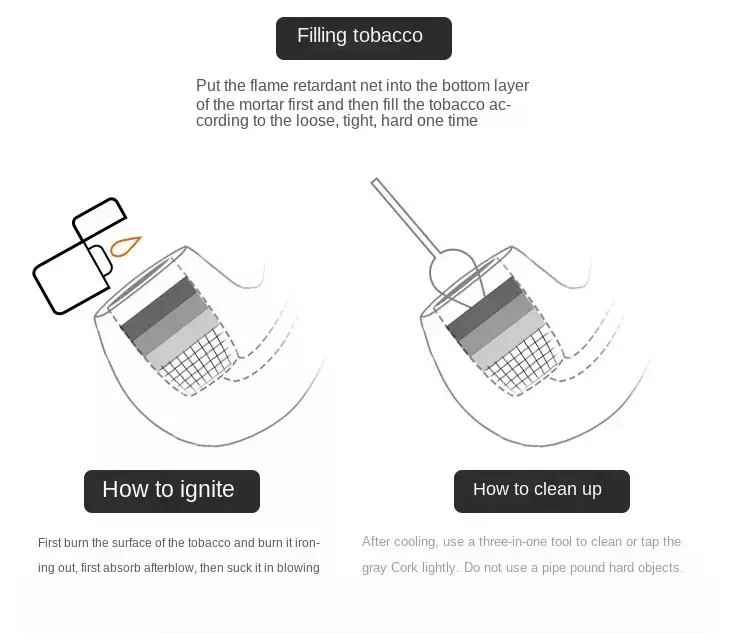 Filling tobacco

Put the flame retardant net into the bottom layer of the mortar first and then fill the tobacco according to the loose, tight, hard one time

How to ignite

First burn the surface of the tobacco and burn it ironing out, first absorb afterblow, then suck it in blowing

How to clean up

After cooling, use a three-in-one tool to clean or tap the gray Cork lightly. Do not use a pipe pound hard objects.