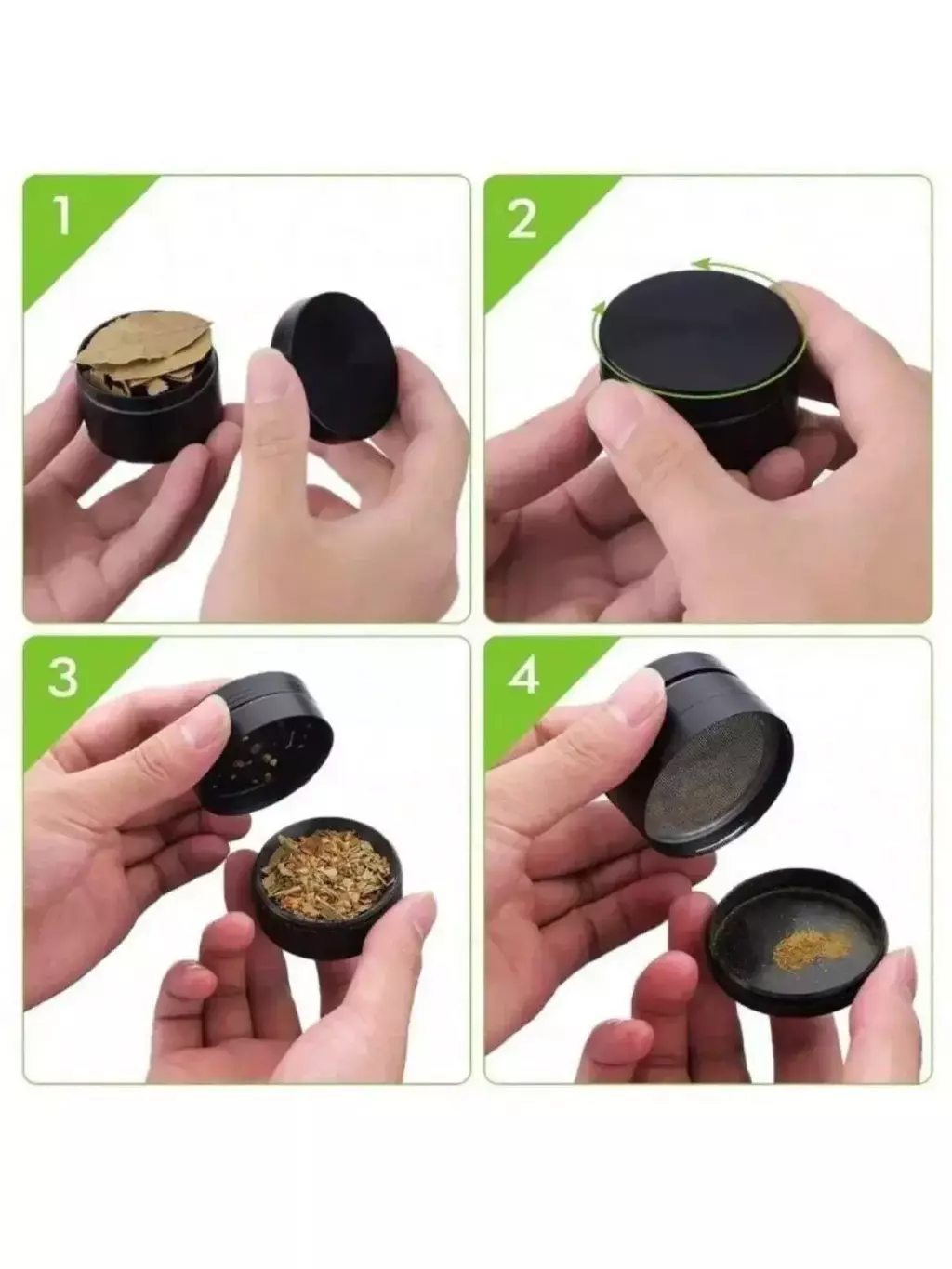 1

2

3

4