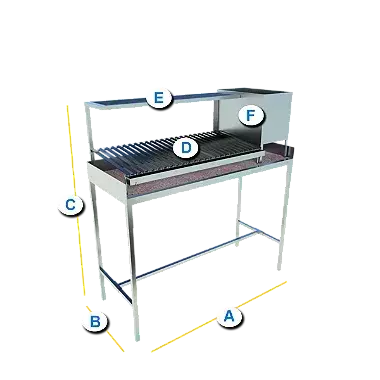 E
F
D
C
B
A