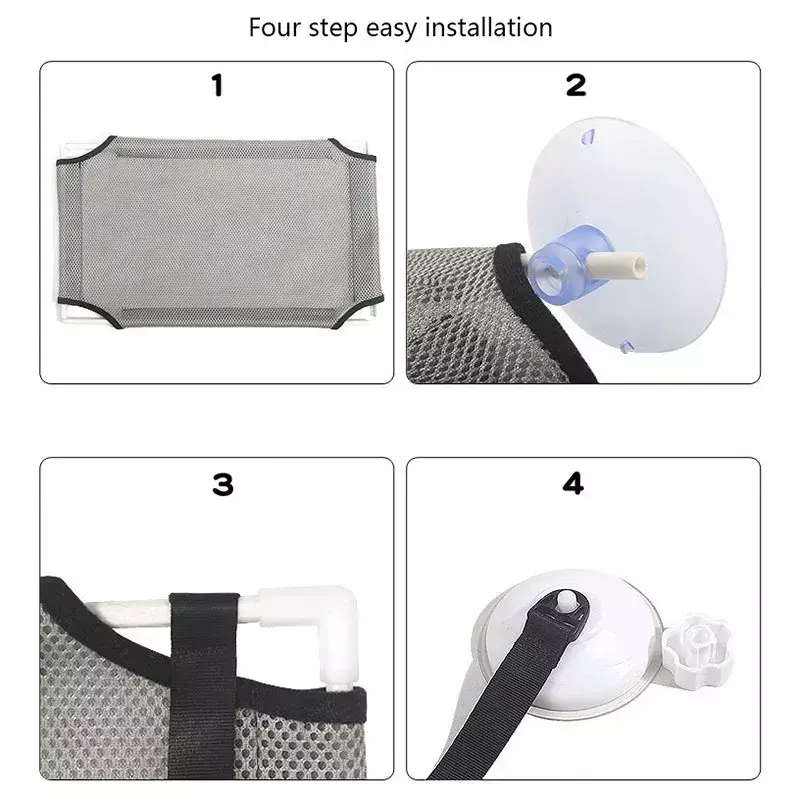 Four step easy installation

1

2

3

4