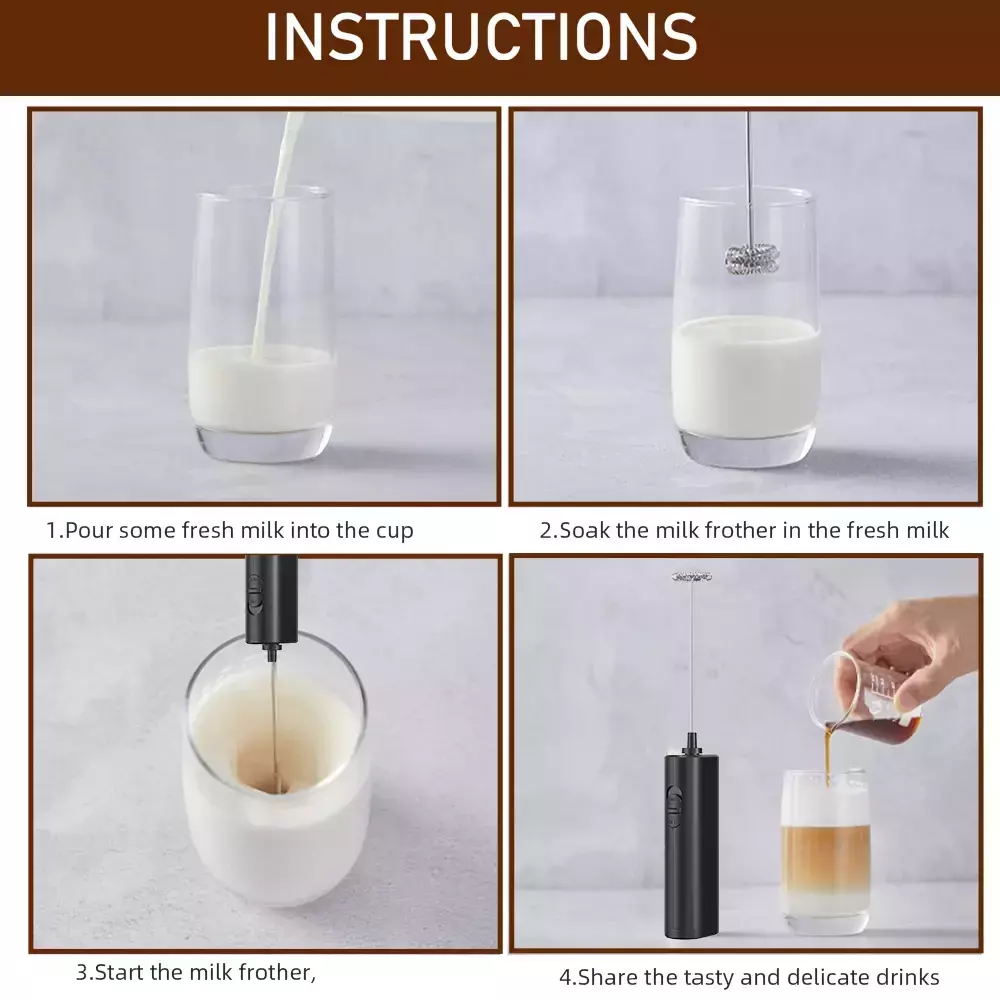 INSTRUCTIONS

1.Pour some fresh milk into the cup

2.Soak the milk frother in the fresh milk

3.Start the milk frother,

4.Share the tasty and delicate drinks