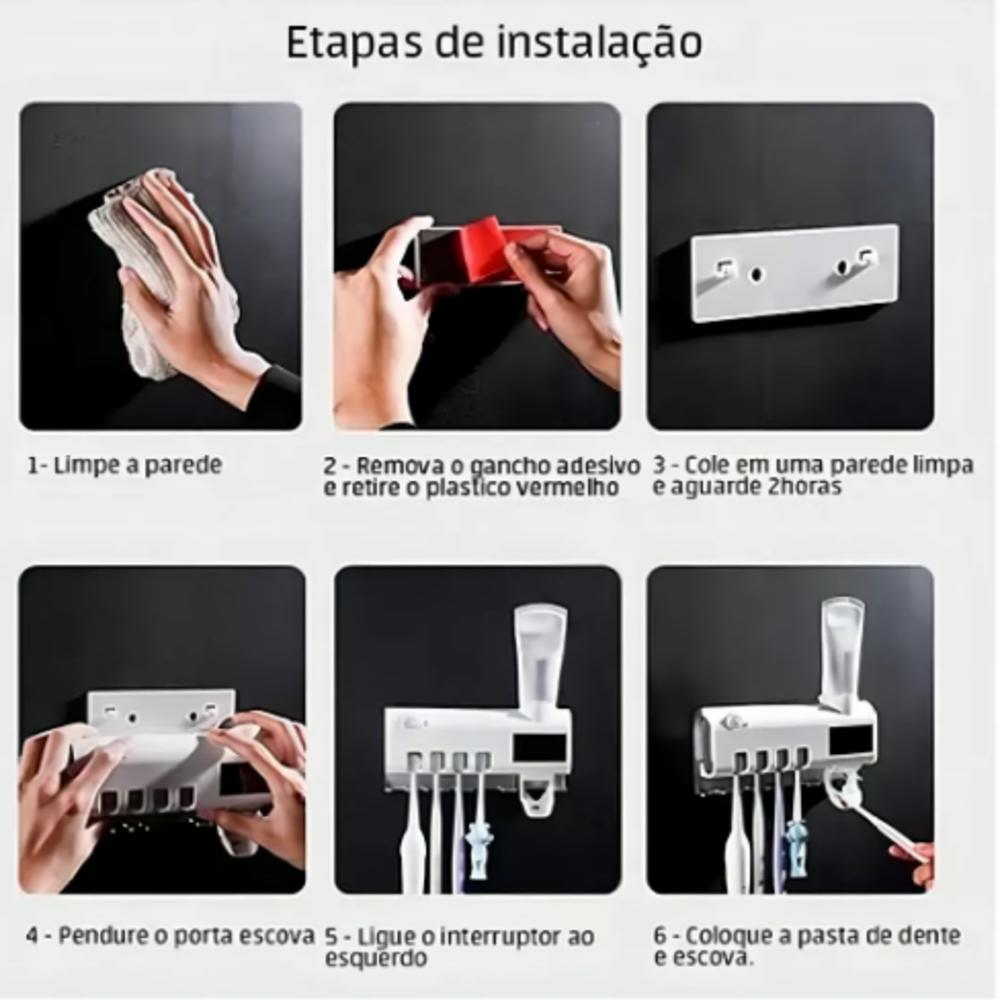 Etapas de instalação

1- Limpe a parede

2 - Remova o gancho adesivo e retire o plastico vermelho

3 - Cole em uma parede limpa e aguarde 2horas

4 - Pendure o porta escova

5 - Ligue o interruptor ao esquerdo

6 - Coloque a pasta de dente e escova.