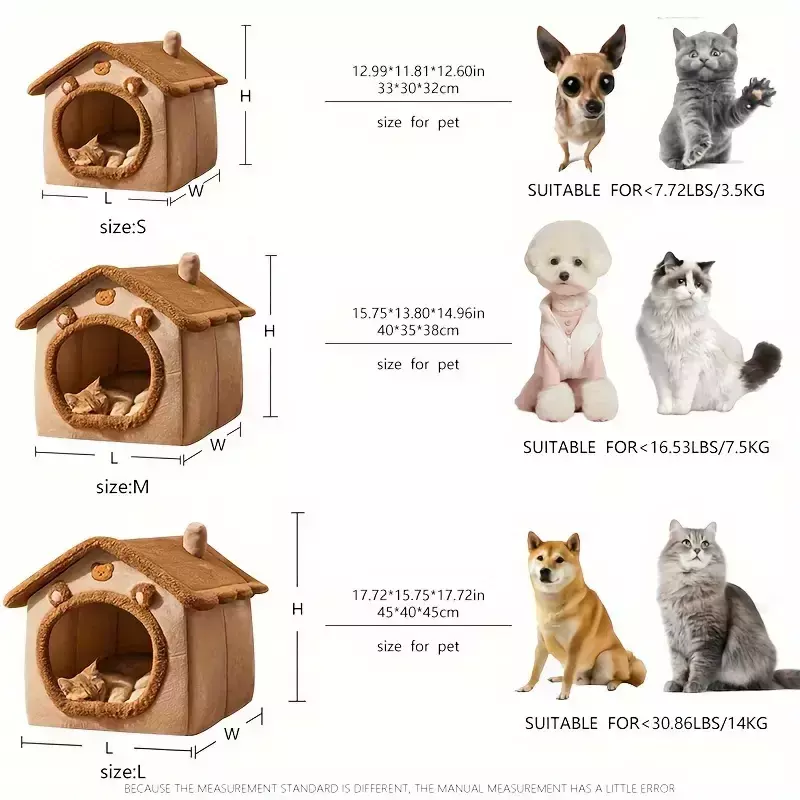 H

L

W

size:S

12.99*11.81*12.60in
33*30*32cm

size for pet

SUITABLE FOR<7.72LBS/3.5KG

H

L

W

size:M

15.75*13.80*14.96in
40*35*38cm

size for pet

SUITABLE FOR<16.53LBS/7.5KG

H

L

W

size:L

17.72*15.75*17.72in
45*40*45cm

size for pet

SUITABLE FOR<30.86LBS/14KG

BECAUSE THE MEASUREMENT STANDARD IS DIFFERENT, THE MANUAL MEASUREMENT HAS A LITTLE ERROR