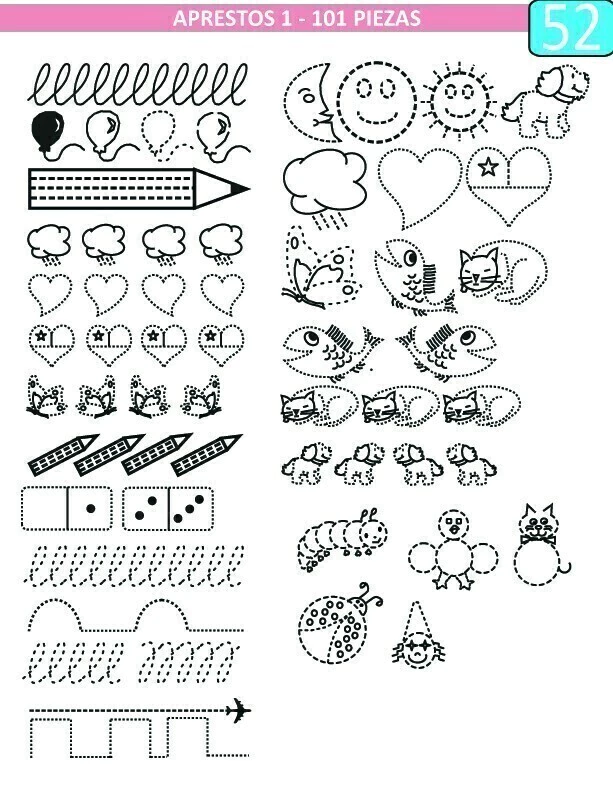 APRESTOS 1 - 101 PIEZAS

52