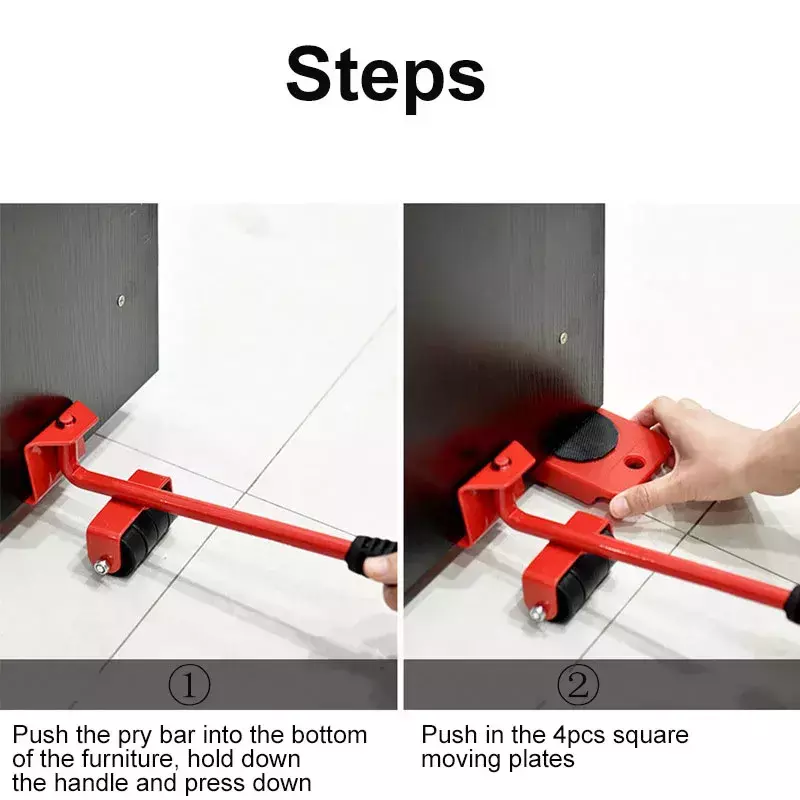 Steps

①

Push the pry bar into the bottom of the furniture, hold down the handle and press down

②

Push in the 4pcs square moving plates