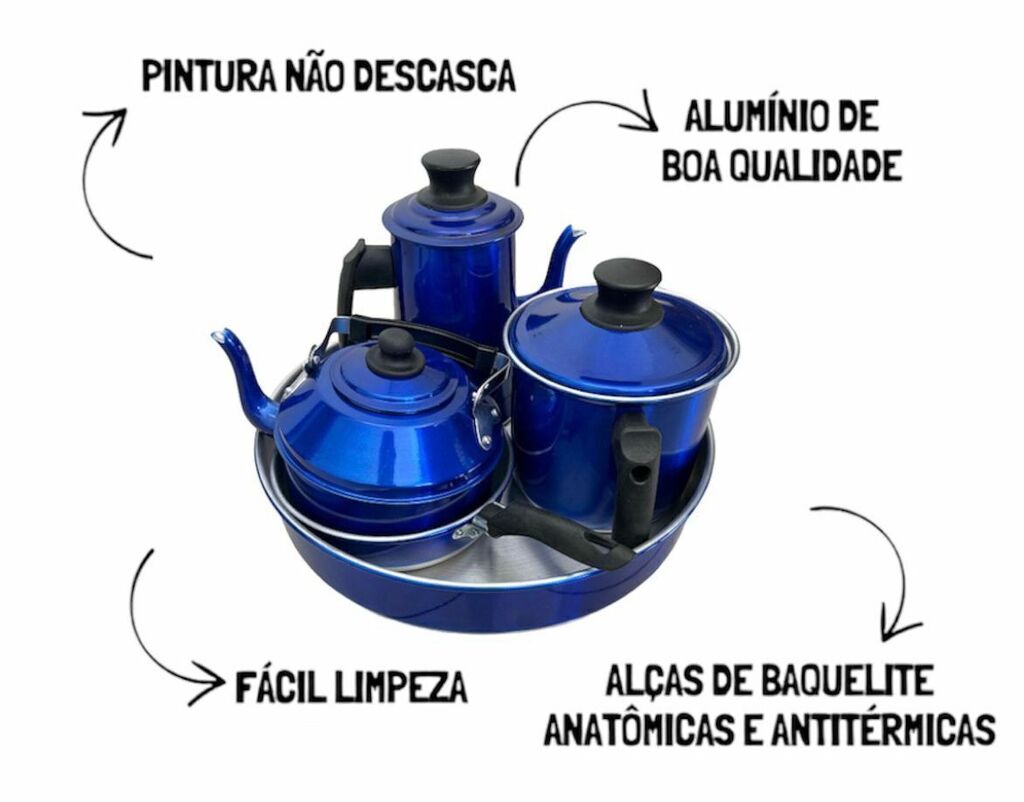 PINTURA NÃO DESCASCA

ALUMÍNIO DE BOA QUALIDADE

FÁCIL LIMPEZA

ALÇAS DE BAQUELITE ANATÔMICAS E ANTITÉRMICAS