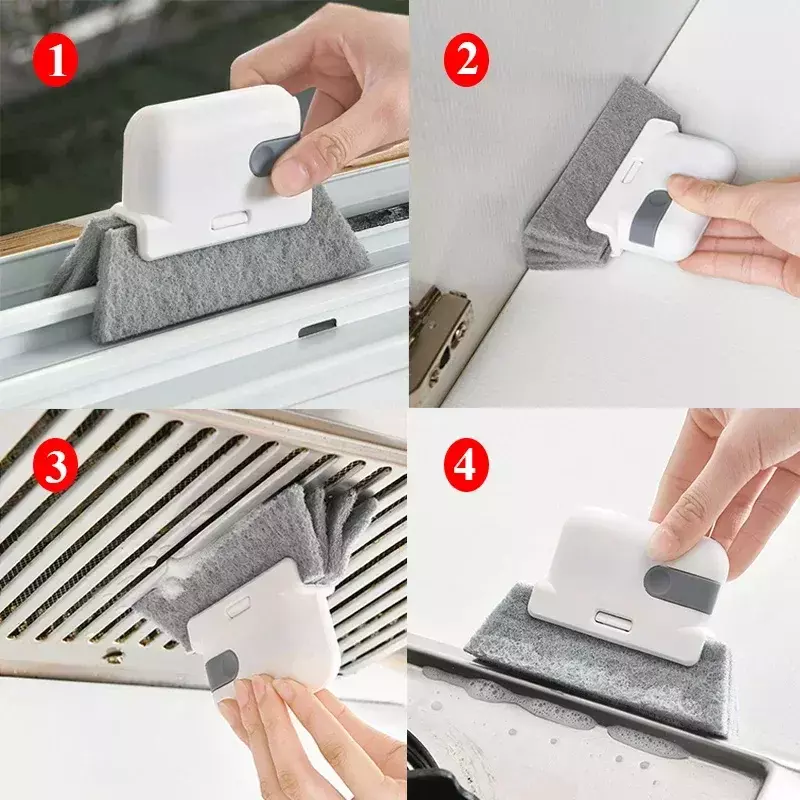 1

2

3

4