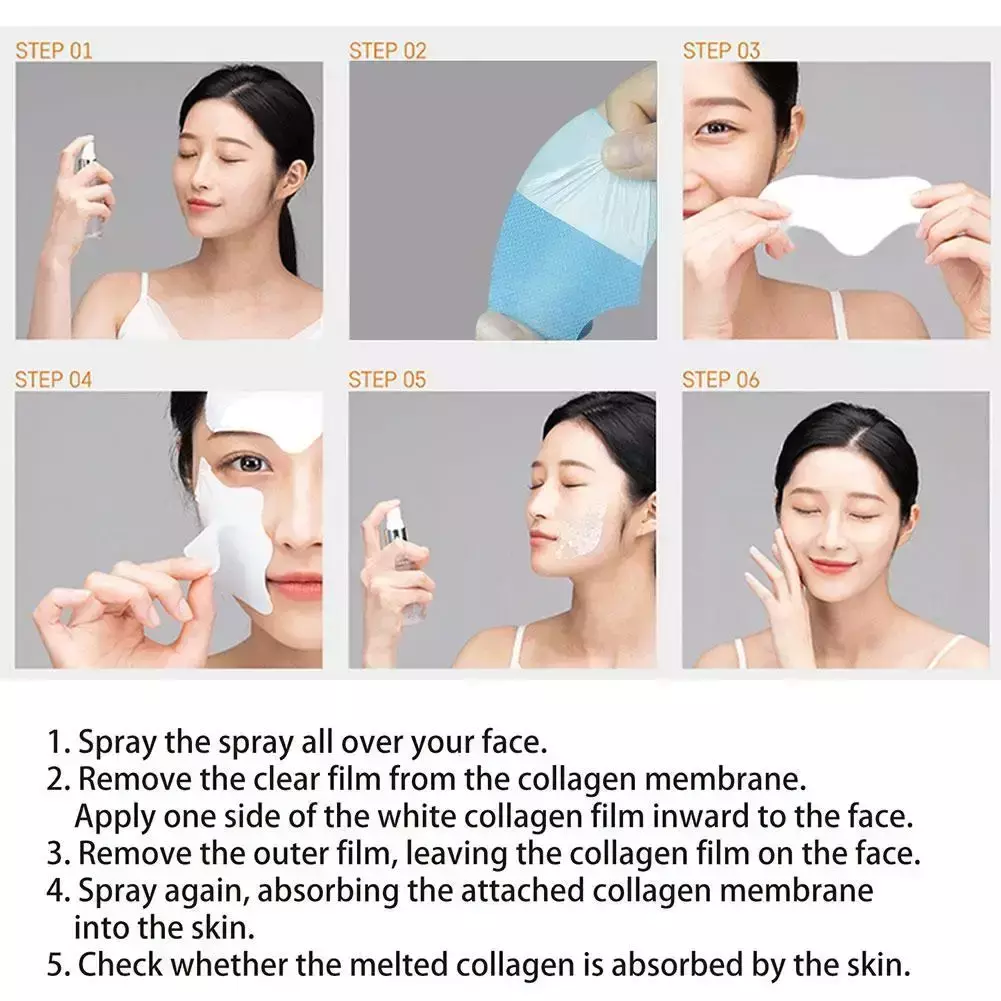 STEP 01

STEP 02

STEP 03

STEP 04

STEP 05

STEP 06

1. Spray the spray all over your face.
2. Remove the clear film from the collagen membrane. Apply one side of the white collagen film inward to the face.
3. Remove the outer film, leaving the collagen film on the face.
4. Spray again, absorbing the attached collagen membrane into the skin.
5. Check whether the melted collagen is absorbed by the skin.